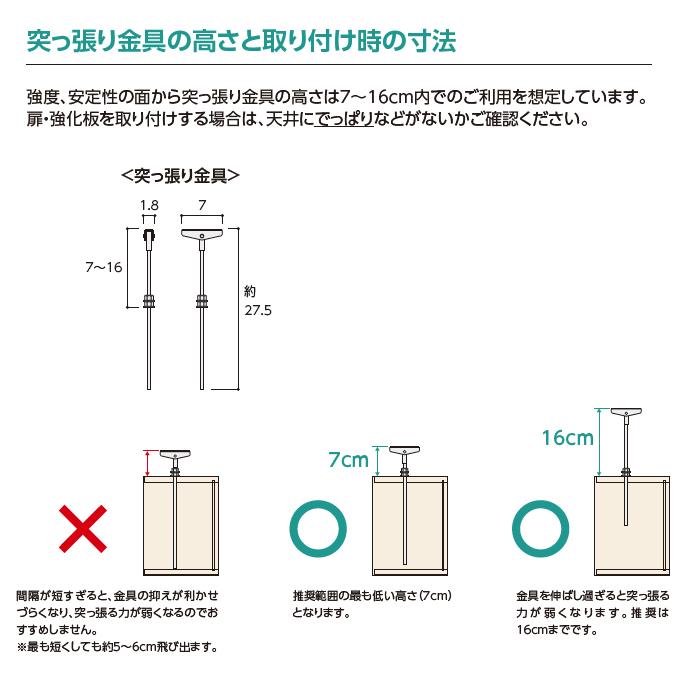 突っ張り金具の高さと取り付け時の寸法

強度、安定性の面から突っ張り金具の高さは7～16cm内でのご利用を想定しています。
扉・強化板を取り付けする場合は、天井にでっぱりなどがないかご確認ください。

<突っ張り金具>

1.8

7

7～16

約
27.5

7cm

16cm

間隔が短すぎると、金具の抑えが利かせづらくなり、突っ張る力が弱くなるのでおすすめしません。
※最も短くしても約5～6cm飛び出ます。

推奨範囲の最も低い高さ(7cm)となります。

金具を伸ばし過ぎると突っ張る力が弱くなります。推奨は16cmまでです。