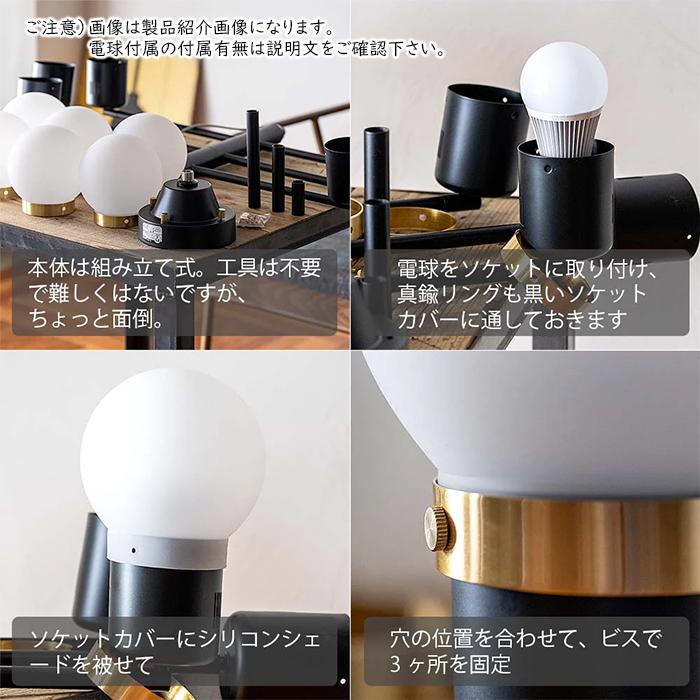 ご注意）画像は製品紹介画像になります。
電球付属の付属有無は説明文をご確認下さい。

本体は組み立て式。工具は不要で難しくはないですが、ちょっと面倒。

電球をソケットに取り付け、真鍮リングも黒いソケットカバーに通しておきます

ソケットカバーにシリコンシェードを被せて

穴の位置を合わせて、ビスで3ヶ所を固定