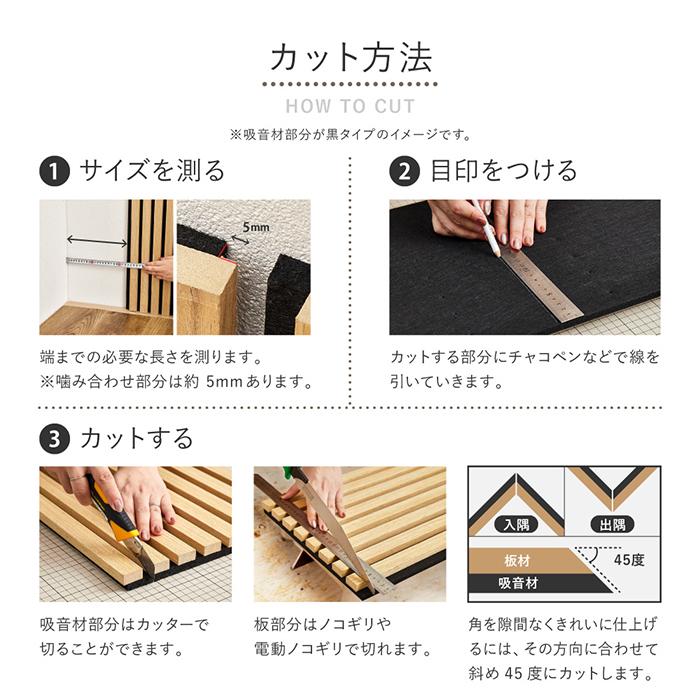 カット方法

HOW TO CUT

※吸音材部分が黒タイプのイメージです。

1 サイズを測る

5mm

端までの必要な長さを測ります。
※噛み合わせ部分は約 5mm あります。

2 目印をつける

カットする部分にチャコペンなどで線を引いていきます。

3 カットする

吸音材部分はカッターで切ることができます。

板部分はノコギリや電動ノコギリで切れます。

入隅

出隅

板材

吸音材

45度

角を隙間なくきれいに仕上げるには、その方向に合わせて斜め 45 度にカットします。