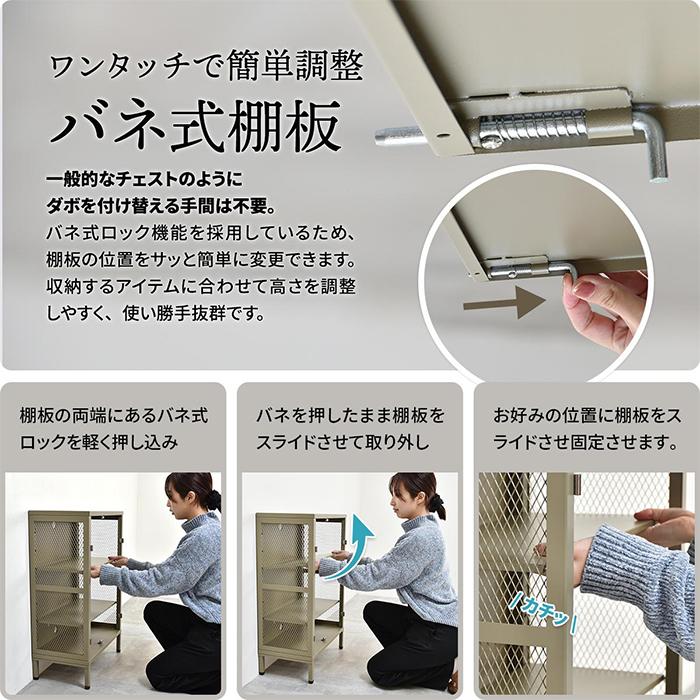 ワンタッチで簡単調整
バネ式棚板

一般的なチェストのように
ダボを付け替える手間は不要。
バネ式ロック機能を採用しているため、棚板の位置をサッと簡単に変更できます。収納するアイテムに合わせて高さを調整しやすく、使い勝手抜群です。

棚板の両端にあるバネ式ロックを軽く押し込み

バネを押したまま棚板をスライドさせて取り外し

お好みの位置に棚板をスライドさせ固定させます。

カチッ