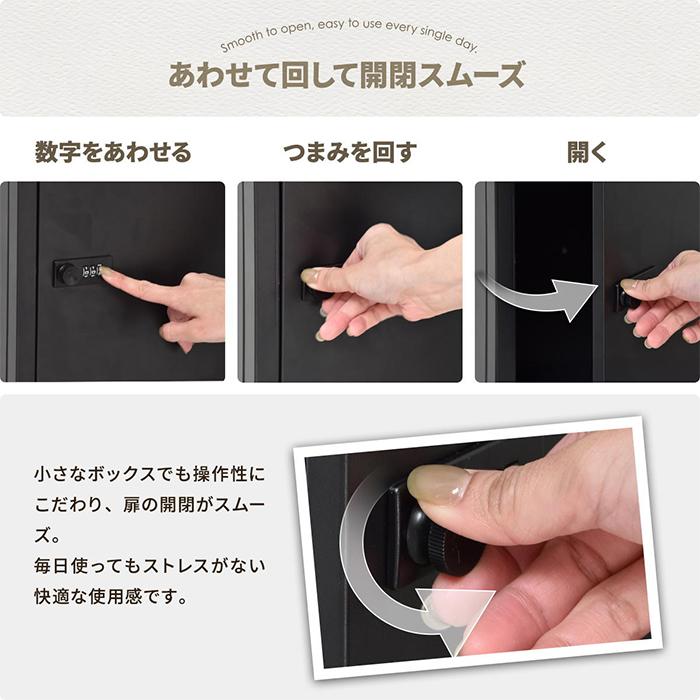 Smooth to open, easy to use every single day.

あわせて回して開閉スムーズ

数字をあわせる

つまみを回す

開く

小さなボックスでも操作性にこだわり、扉の開閉がスムーズ。
毎日使ってもストレスがない快適な使用感です。