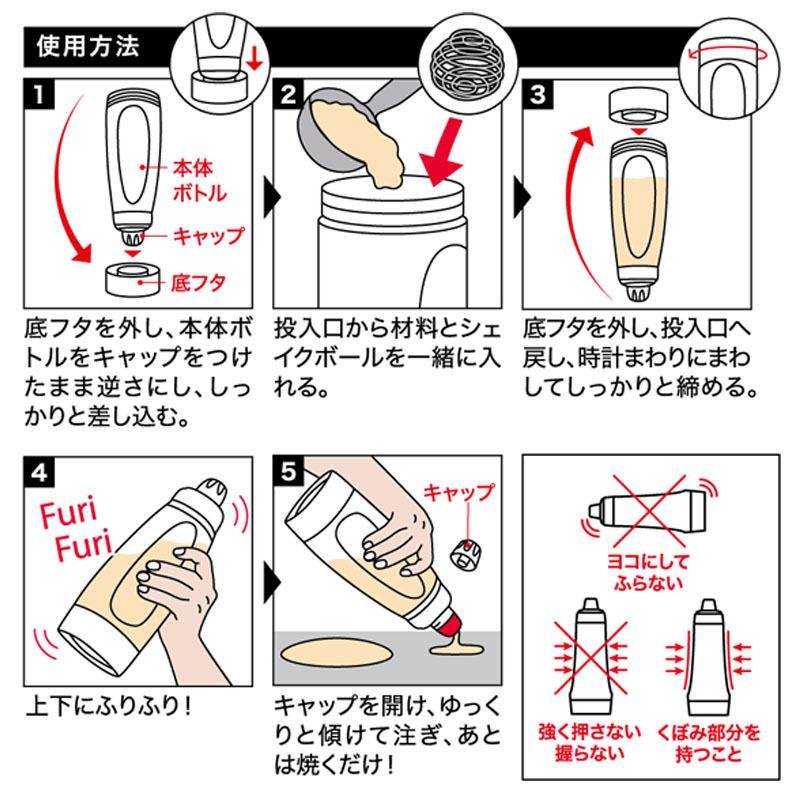 使用方法

1

本体ボトル

キャップ

底フタ

底フタを外し、本体ボトルをキャップをつけたまま逆さにし、しっかりと差し込む。

2

投入口から材料とシェイクボールを一緒に入れる。

3

底フタを外し、投入口へ戻し、時計まわりにまわしてしっかりと締める。

4

Furi Furi

上下にふりふり！

5

キャップ

キャップを開け、ゆっくりと傾けて注ぎ、あとは焼くだけ！

ヨコにしてふらない

強く押さない握らない

くぼみ部分を持つこと