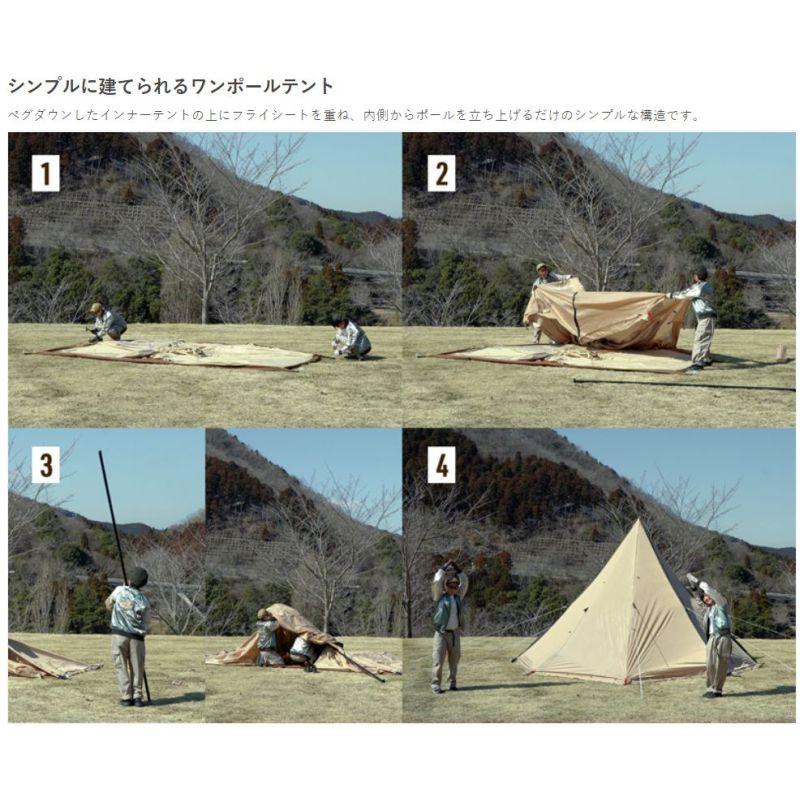 シンプルに建てられるワンポールテント

ペグダウンしたインナーテントの上にフライシートを重ね、内側からポールを立ち上げるだけのシンプルな構造です。

1

2

3

4