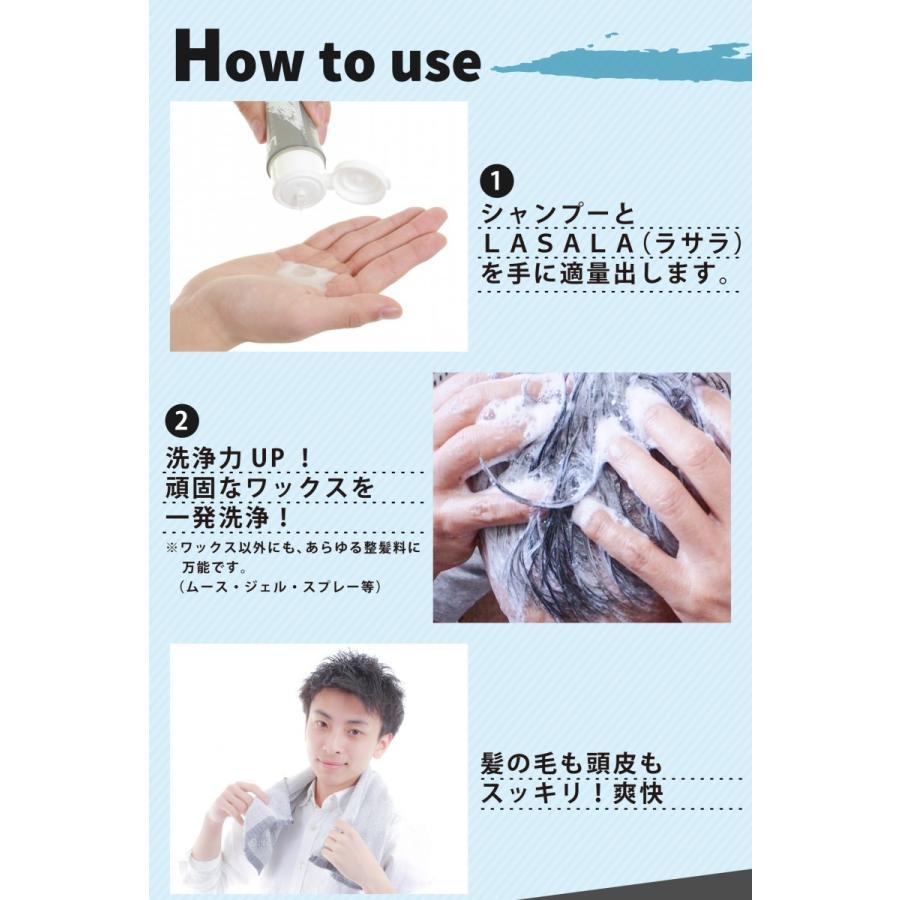 How to use

1
シャンプーと
LASALA(ラサラ)
を手に適量出します。

2
洗浄力 UP !
頑固なワックスを
一発洗浄！
※ワックス以外にも、あらゆる整髪料に万能です。
(ムース・ジェル・スプレー等)

髪の毛も頭皮も
スッキリ！爽快