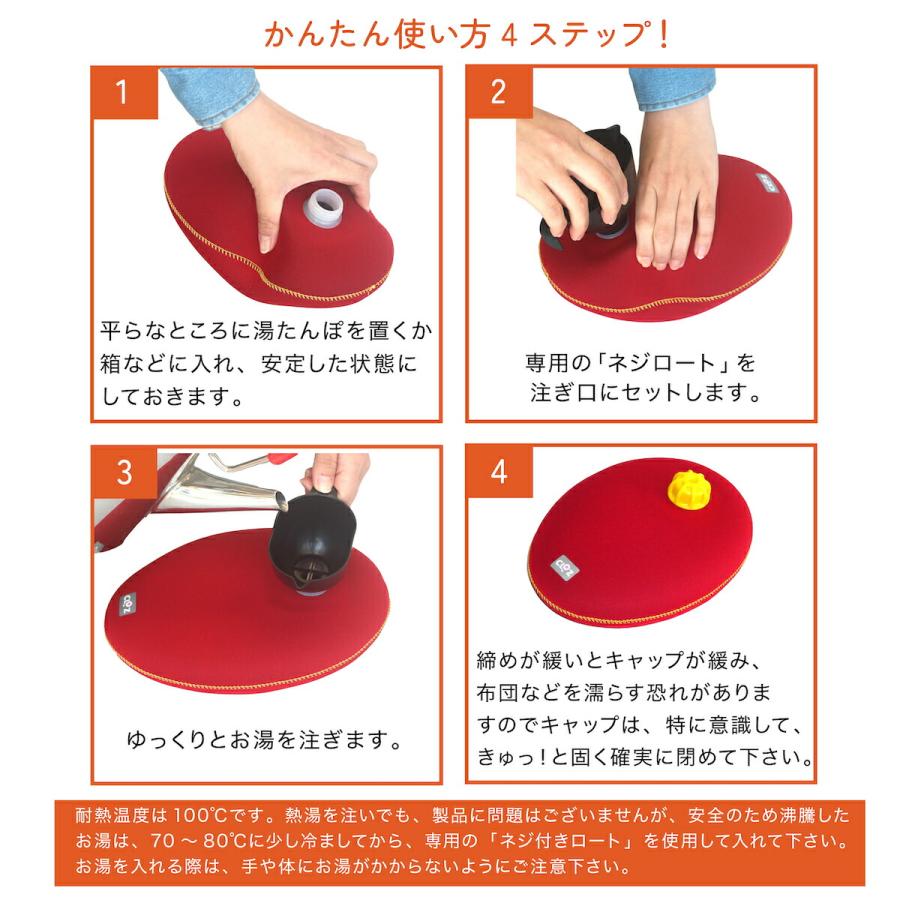 かんたん使い方 4 ステップ！

1

平らなところに湯たんぽを置くか箱などに入れ、安定した状態にしておきます。

2

専用の「ネジロート」を注ぎ口にセットします。

3

ゆっくりとお湯を注ぎます。

4

締めが緩いとキャップが緩み、布団などを濡らす恐れがありますのでキャップは、特に意識して、きゅっ！と固く確実に閉めて下さい。

耐熱温度は 100℃です。熱湯を注いでも、製品に問題はございませんが、安全のため沸騰したお湯は、70 ～ 80℃に少し冷ましてから、専用の「ネジ付きロート」を使用して入れて下さい。お湯を入れる際は、手や体にお湯がかからないようにご注意下さい。