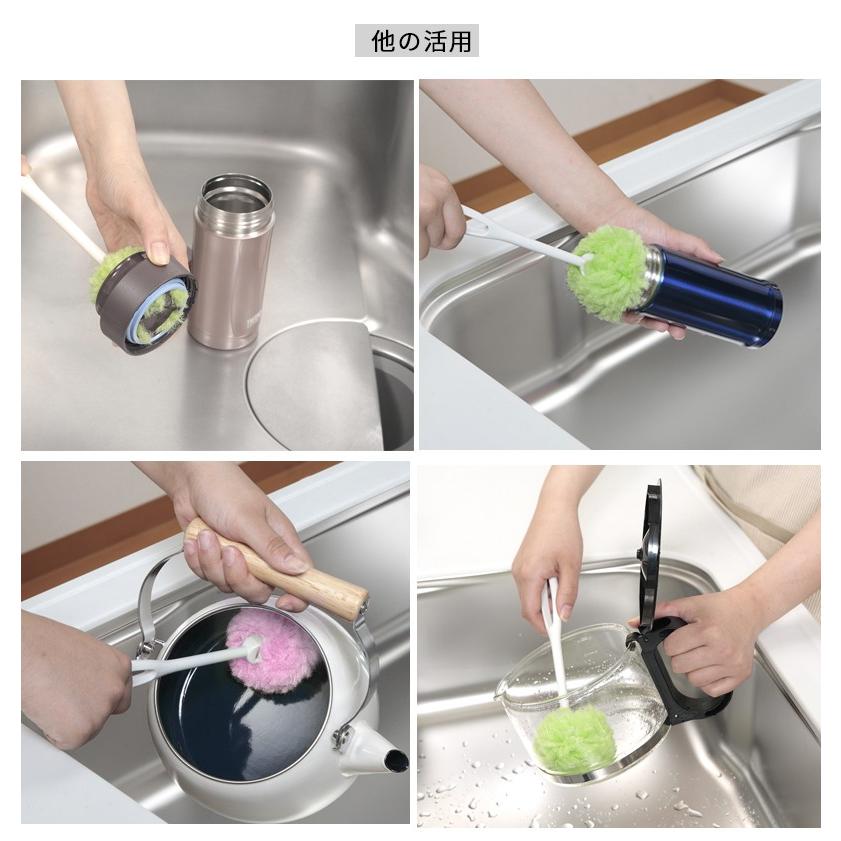 他の活用