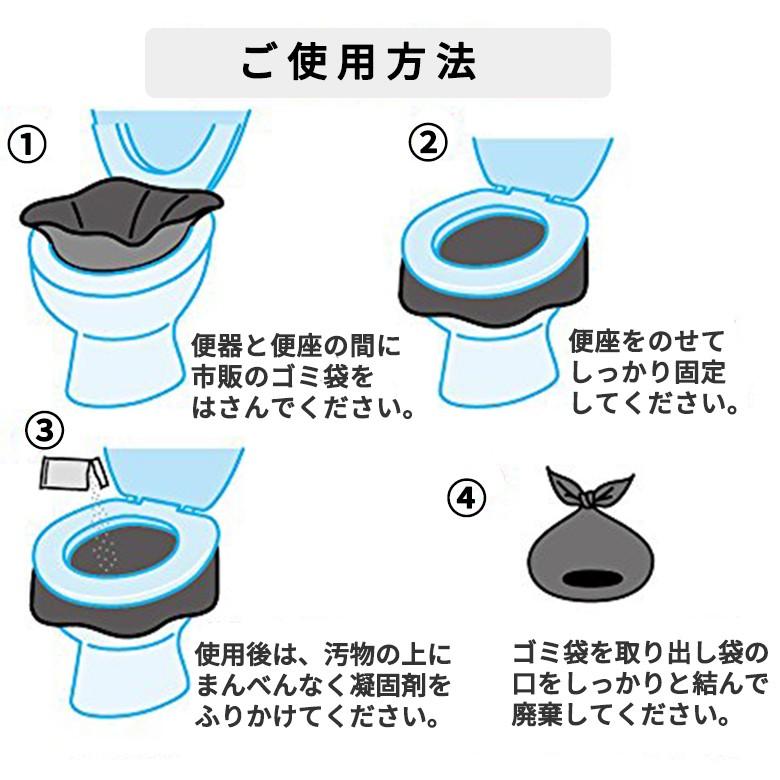 ご使用方法

①

便器と便座の間に市販のゴミ袋をはさんでください。

②

便座をのせてしっかり固定してください。

③

使用後は、汚物の上にまんべんなく凝固剤をふりかけてください。

④

ゴミ袋を取り出し袋の口をしっかりと結んで廃棄してください。