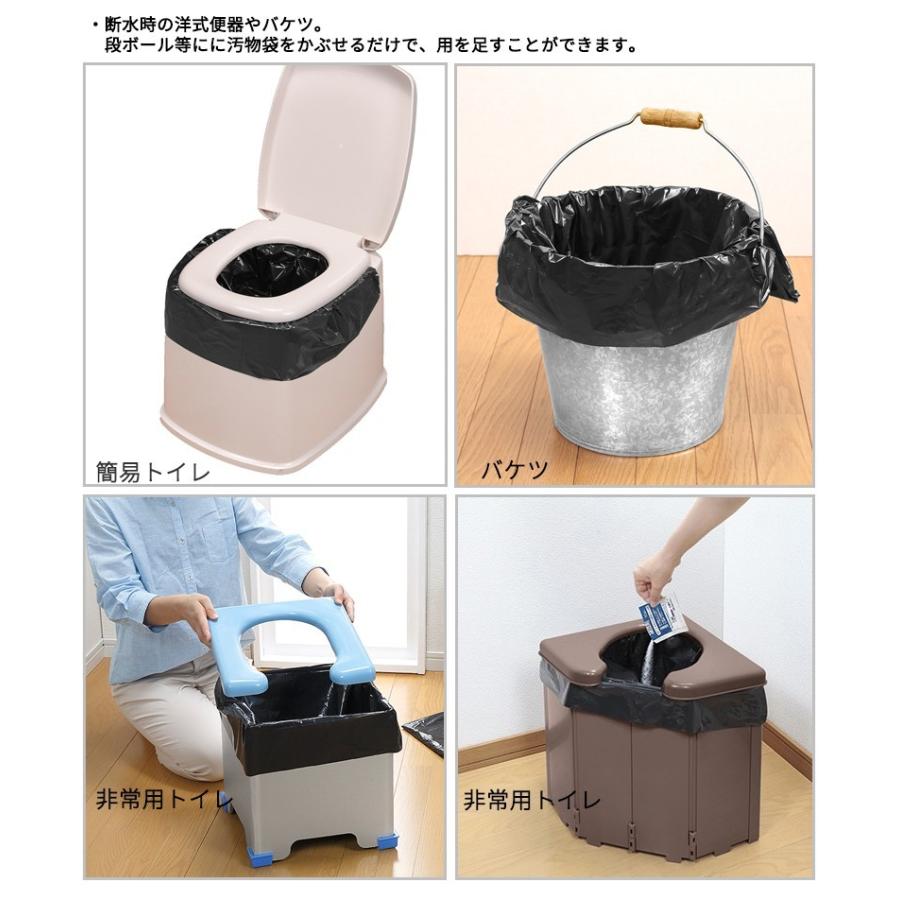 ・断水時の洋式便器やバケツ。
段ボール等にに汚物袋をかぶせるだけで、用を足すことができます。

簡易トイレ

バケツ

非常用トイレ

非常用トイレ