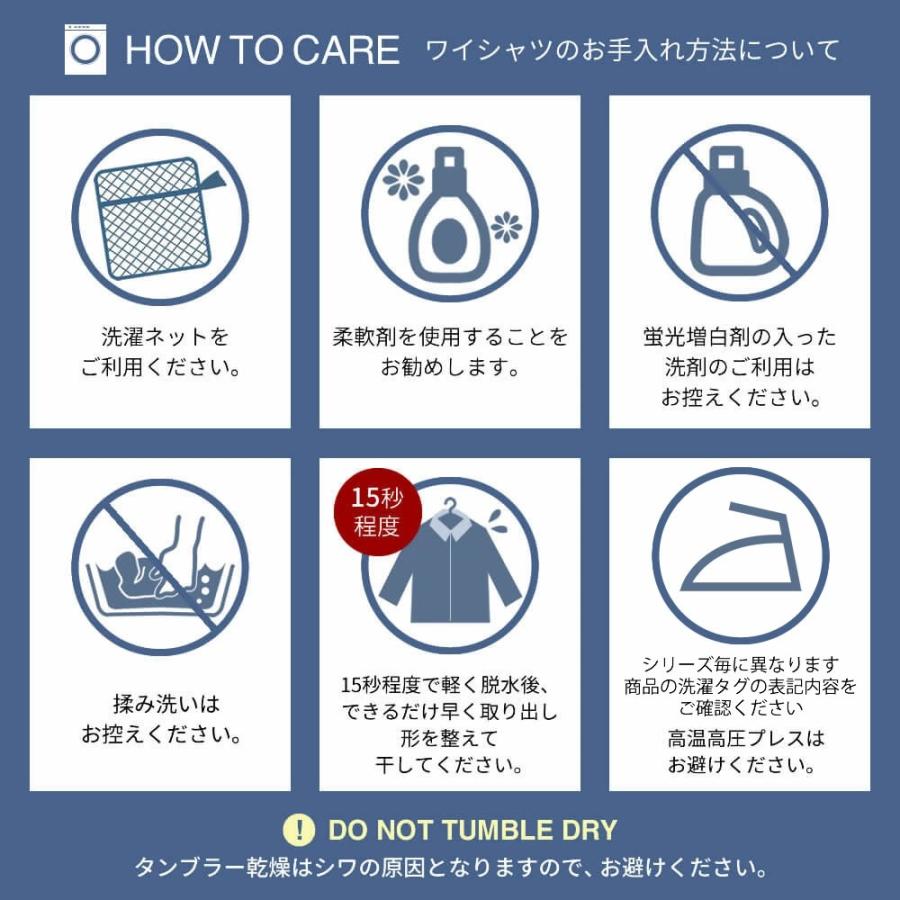 HOW TO CARE ワイシャツのお手入れ方法について

洗濯ネットをご利用ください。

柔軟剤を使用することをお勧めします。

蛍光増白剤の入った洗剤のご利用はお控えください。

揉み洗いはお控えください。

15秒程度

15秒程度で軽く脱水後、できるだけ早く取り出し形を整えて干してください。

シリーズ毎に異なります
商品の洗濯タグの表記内容をご確認ください
高温高圧プレスはお避けください。

! DO NOT TUMBLE DRY
タンブラー乾燥はシワの原因となりますので、お避けください。