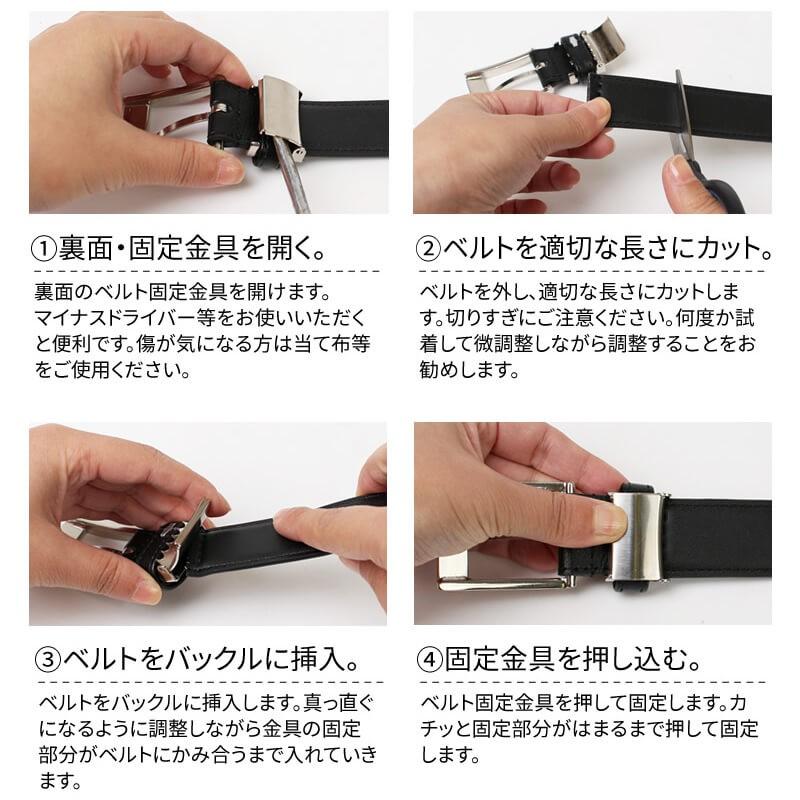 ①裏面・固定金具を開く。

裏面のベルト固定金具を開けます。マイナスドライバー等をお使いいただくと便利です。傷が気になる方は当て布等をご使用ください。

②ベルトを適切な長さにカット。

ベルトを外し、適切な長さにカットします。切りすぎにご注意ください。何度か試着して微調整しながら調整することをお勧めします。

③ベルトをバックルに挿入。

ベルトをバックルに挿入します。真っ直ぐになるように調整しながら金具の固定部分がベルトにかみ合うまで入れていきます。

④固定金具を押し込む。

ベルト固定金具を押して固定します。カチッと固定部分がはまるまで押して固定します。