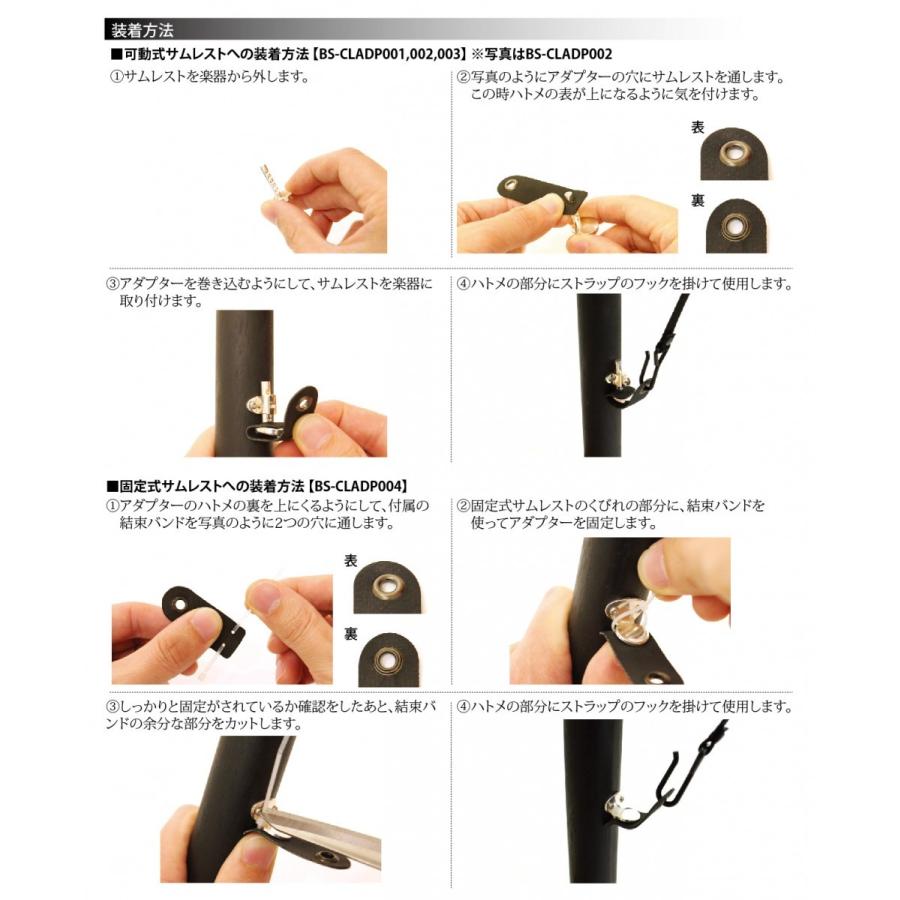 装着方法

■可動式サムレストへの装着方法【BS-CLADP001,002,003】※写真はBS-CLADP002

①サムレストを楽器から外します。

②写真のようにアダプターの穴にサムレストを通します。この時ハトメの表が上になるように気を付けます。

表

裏

③アダプターを巻き込むようにして、サムレストを楽器に取り付けます。

④ハトメの部分にストラップのフックを掛けて使用します。

■固定式サムレストへの装着方法【BS-CLADP004】

①アダプターのハトメの裏を上にくるようにして、付属の結束バンドを写真のように2つの穴に通します。

表

裏

②固定式サムレストのくびれの部分に、結束バンドを使ってアダプターを固定します。

③しっかりと固定がされているか確認をしたあと、結束バンドの余分な部分をカットします。

④ハトメの部分にストラップのフックを掛けて使用します。