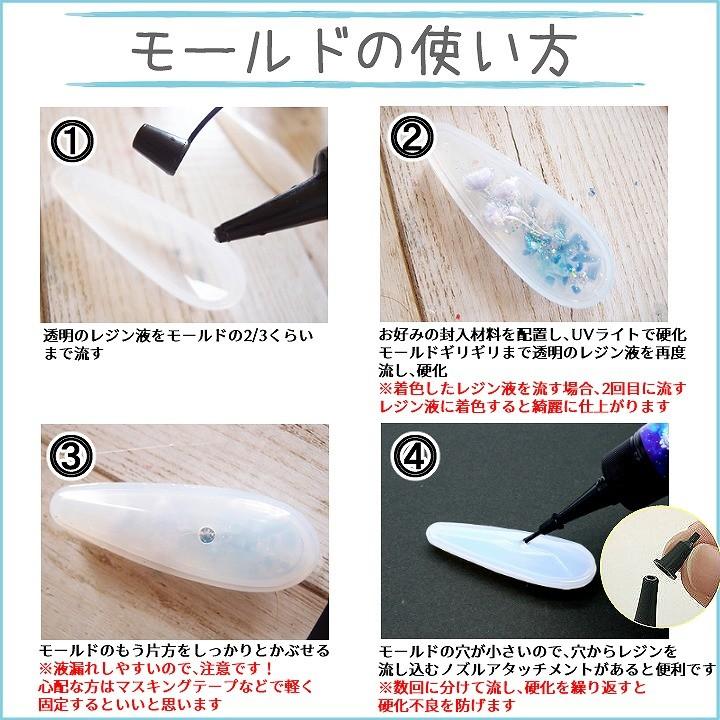 モールドの使い方

①

透明のレジン液をモールドの2/3くらいまで流す

②

お好みの封入材料を配置し、UVライトで硬化
モールドギリギリまで透明のレジン液を再度流し、硬化
※着色したレジン液を流す場合、2回目に流すレジン液に着色すると綺麗に仕上がります

③

モールドのもう片方をしっかりとかぶせる
※液漏れしやすいので、注意です！
心配な方はマスキングテープなどで軽く固定するといいと思います

④

モールドの穴が小さいので、穴からレジンを流し込むノズルアタッチメントがあると便利です
※数回に分けて流し、硬化を繰り返すと硬化不良を防げます