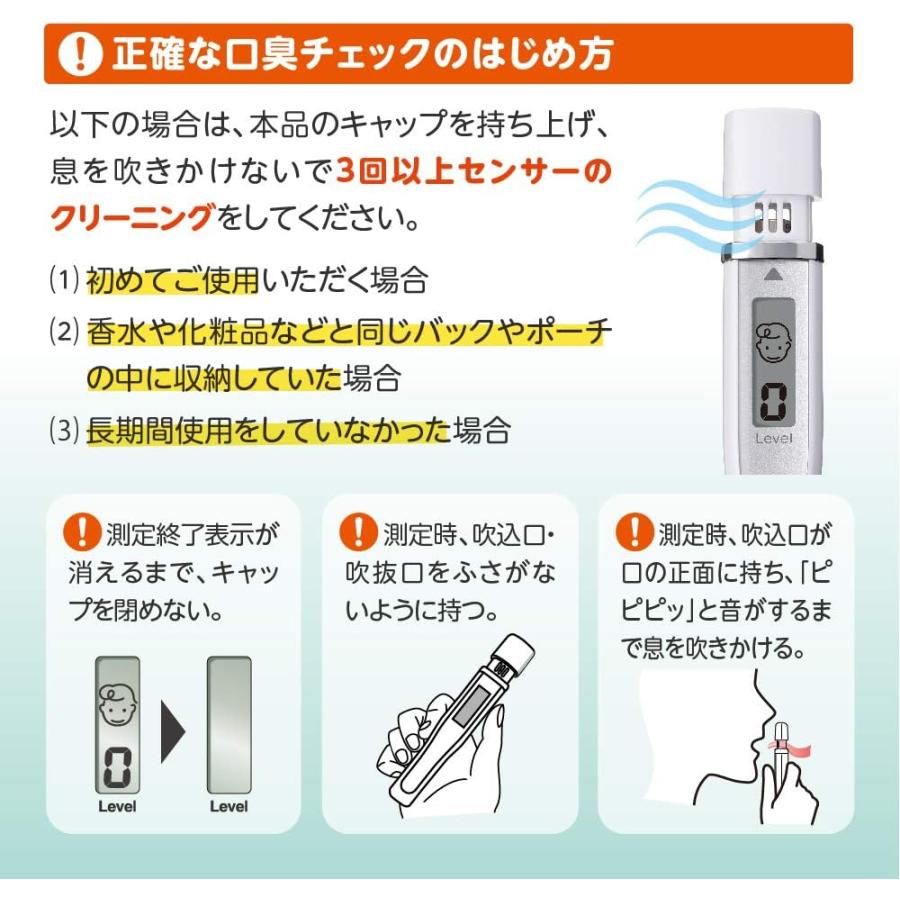 ! 正確な口臭チェックのはじめ方

以下の場合は、本品のキャップを持ち上げ、息を吹きかけないで3回以上センサーのクリーニングをしてください。

(1) 初めてご使用いただく場合

(2) 香水や化粧品などと同じバックやポーチの中に収納していた場合

(3) 長期間使用をしていなかった場合

0
Level

! 測定終了表示が消えるまで、キャップを閉めない。

0
Level

Level

! 測定時、吹込口・吹抜口をふさがないように持つ。

! 測定時、吹込口が口の正面に持ち、「ピピピッ」と音がするまで息を吹きかける。