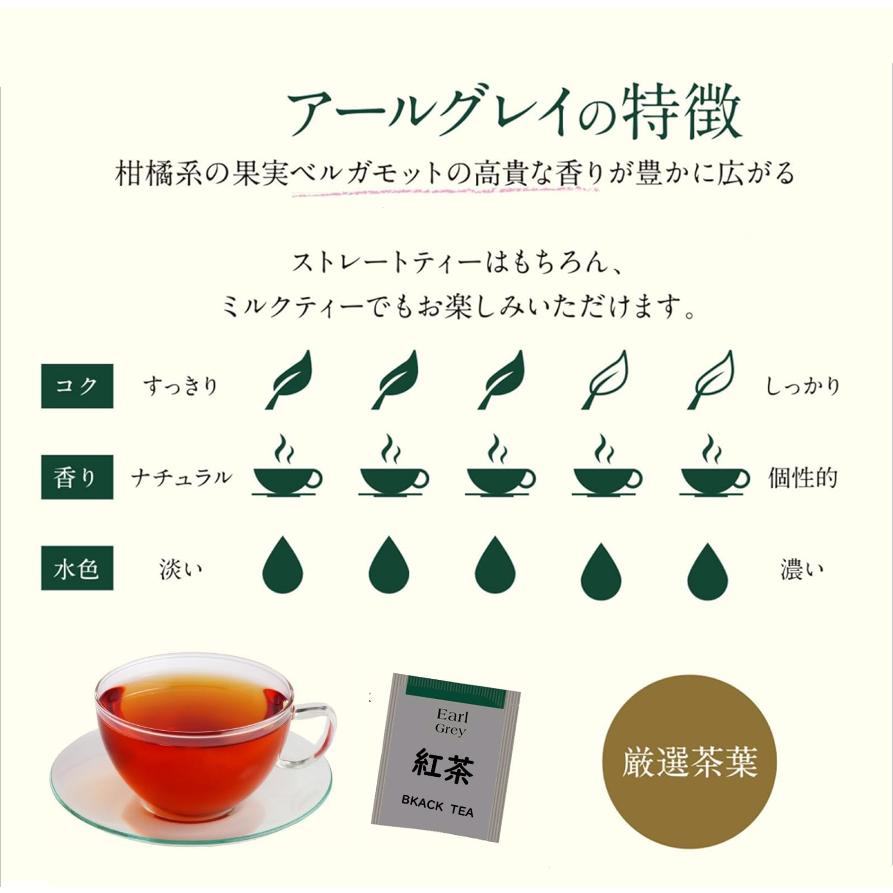 アールグレイの特徴

柑橘系の果実ベルガモットの高貴な香りが豊かに広がる

ストレートティーはもちろん、
ミルクティーでもお楽しみいただけます。

コク すっきり しっかり

香り ナチュラル 個性的

水色 淡い 濃い

Earl Grey
紅茶
BKACK TEA

厳選茶葉