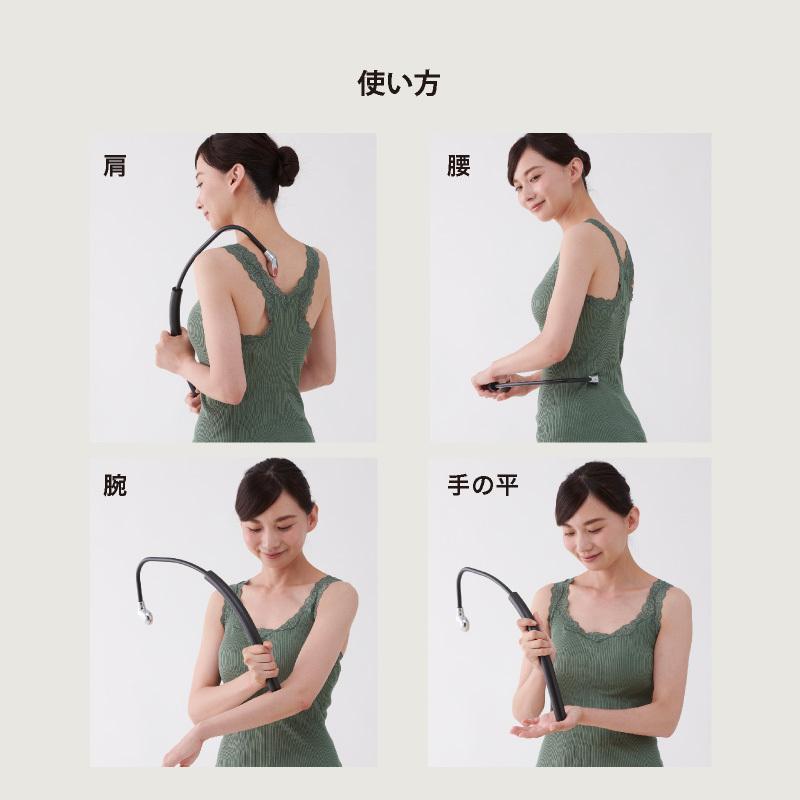 使い方

肩

腰

腕

手の平