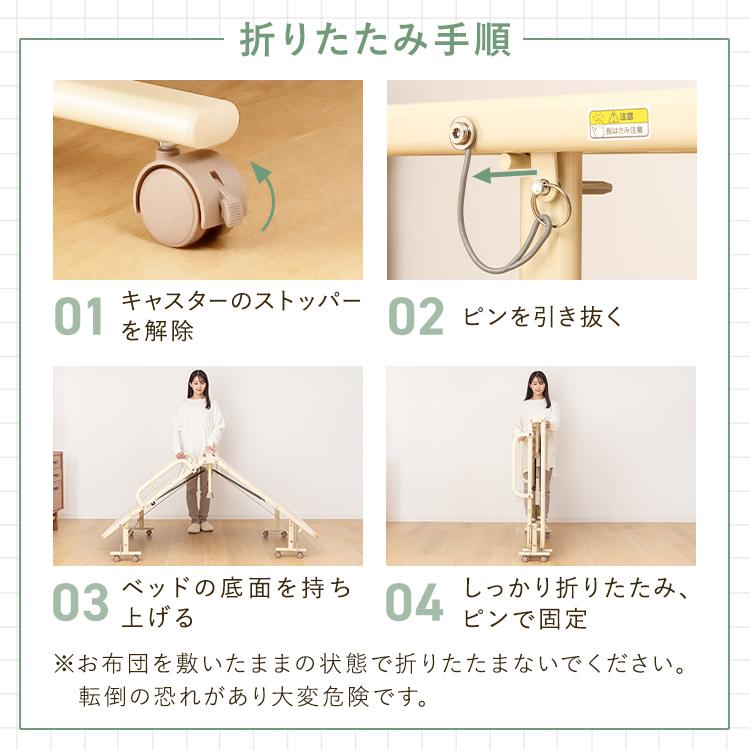 折りたたみ手順

注意
指はさみ注意

01 キャスターのストッパーを解除

02 ピンを引き抜く

03 ベッドの底面を持ち上げる

04 しっかり折りたたみ、ピンで固定

※お布団を敷いたままの状態で折りたたまないでください。転倒の恐れがあり大変危険です。