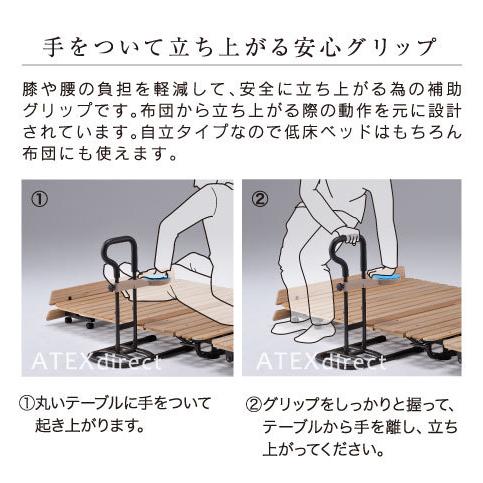 手をついて立ち上がる安心グリップ

膝や腰の負担を軽減して、安全に立ち上がる為の補助グリップです。布団から立ち上がる際の動作を元に設計されています。自立タイプなので低床ベッドはもちろん布団にも使えます。

①

ATEXdirect

②

ATEXdirect

①丸いテーブルに手をついて起き上がります。

②グリップをしっかりと握って、テーブルから手を離し、立ち上がってください。