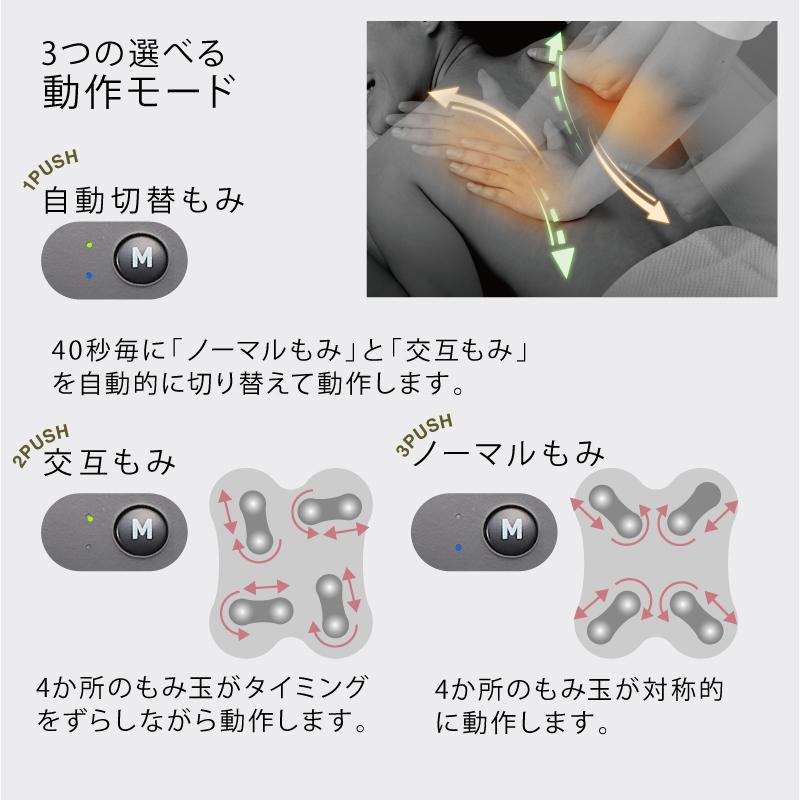 3つの選べる
動作モード

1PUSH
自動切替もみ

M

40秒毎に「ノーマルもみ」と「交互もみ」を自動的に切り替えて動作します。

2PUSH
交互もみ

M

4か所のもみ玉がタイミングをずらしながら動作します。

3PUSH
ノーマルもみ

M

4か所のもみ玉が対称的に動作します。