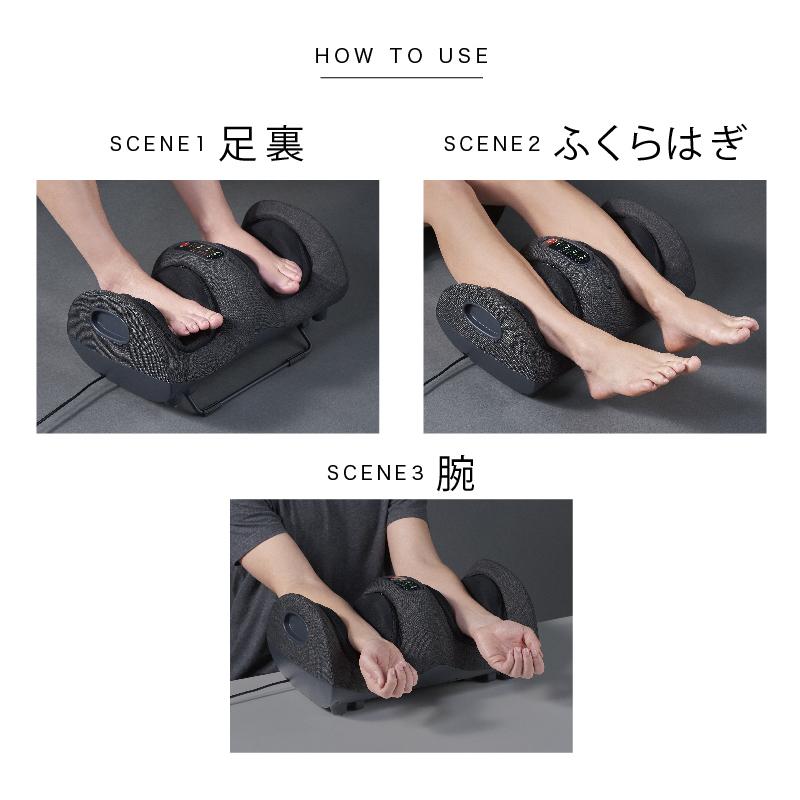 HOW TO USE

SCENE1 足裏

SCENE2 ふくらはぎ

SCENE3 腕