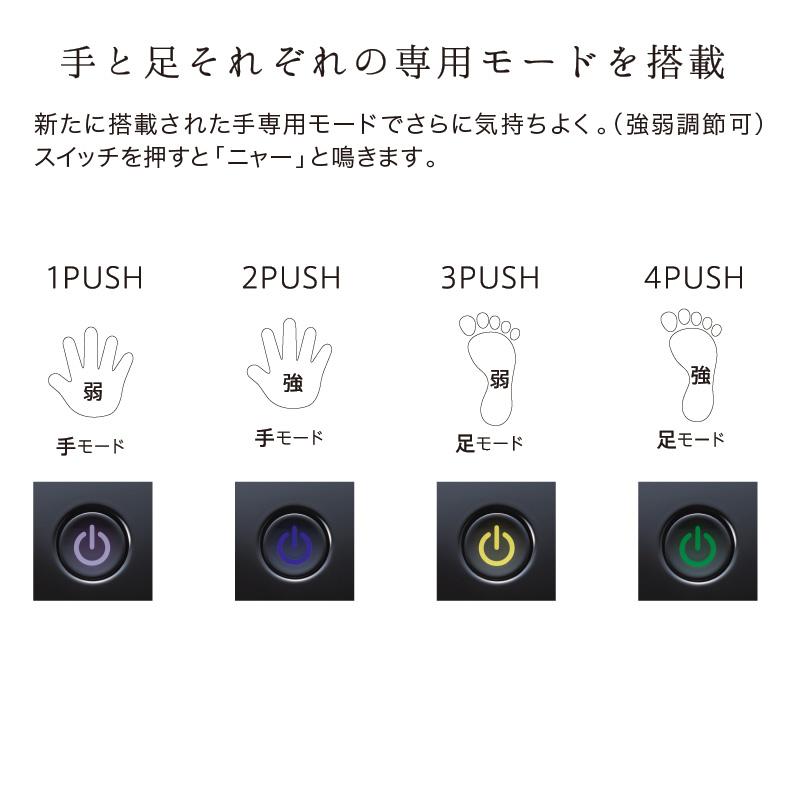 手と足それぞれの専用モードを搭載

新たに搭載された手専用モードでさらに気持ちよく。(強弱調節可)
スイッチを押すと「ニャー」と鳴きます。

1PUSH

弱

手モード

2PUSH

強

手モード

3PUSH

弱

足モード

4PUSH

強

足モード