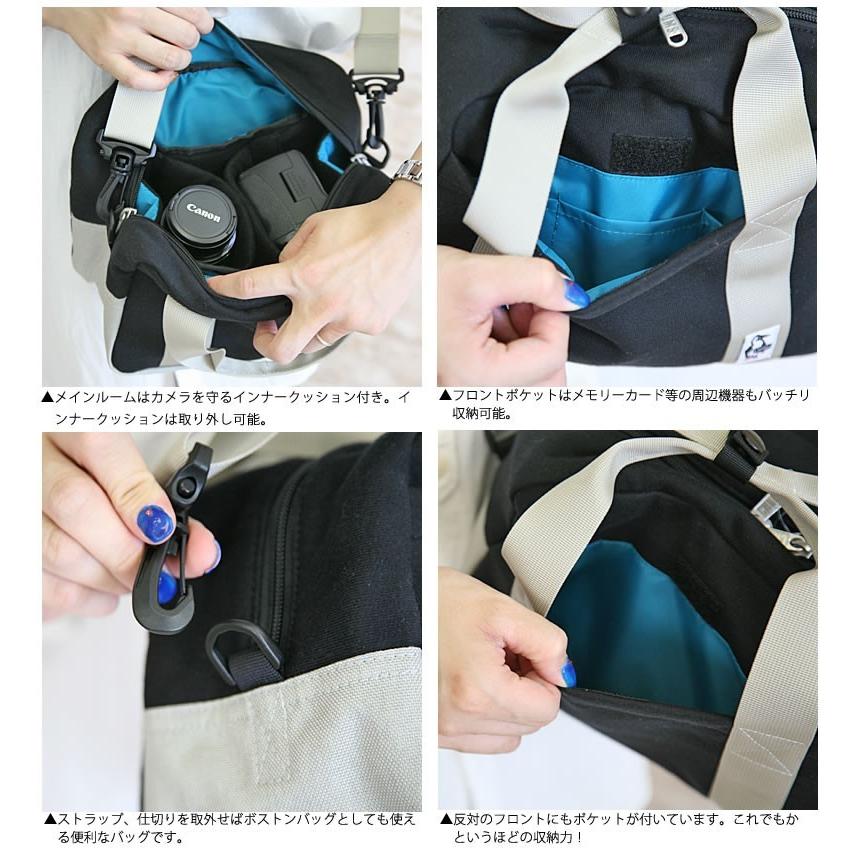 Canon

▲メインルームはカメラを守るインナークッション付き。インナークッションは取り外し可能。

▲フロントポケットはメモリーカード等の周辺機器もバッチリ収納可能。

▲ストラップ、仕切りを取外せばボストンバッグとしても使える便利なバッグです。

▲反対のフロントにもポケットが付いています。これでもかというほどの収納力！