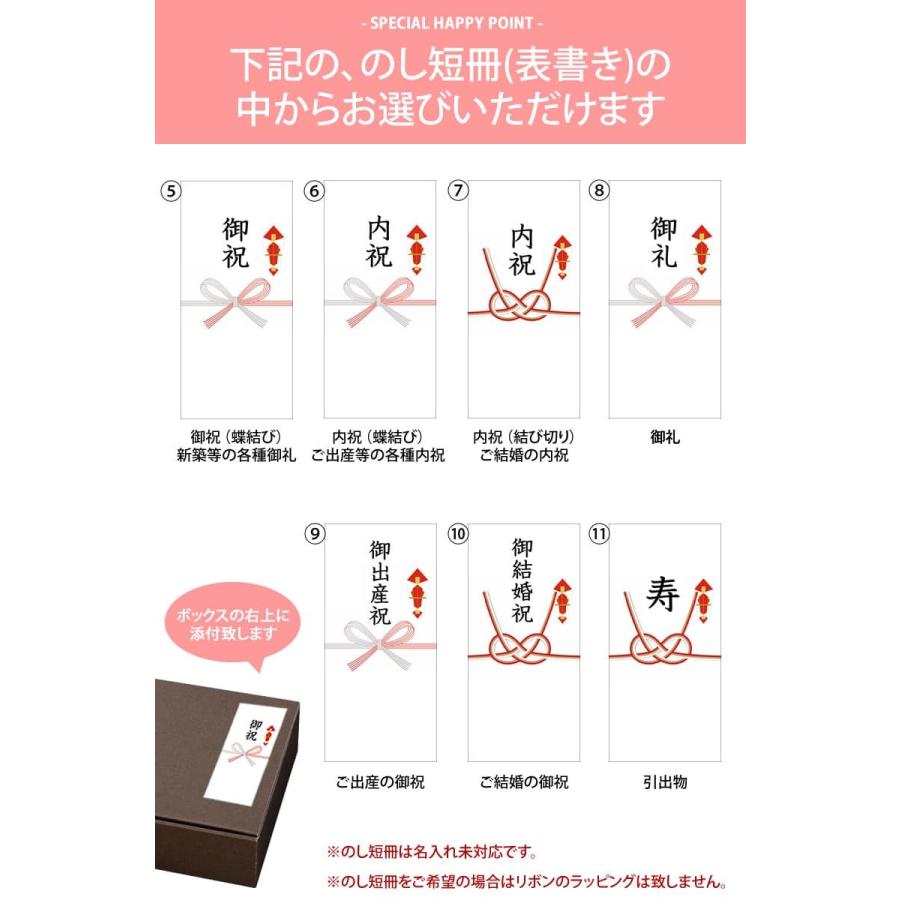 - SPECIAL HAPPY POINT -

下記の、のし短冊(表書き)の中からお選びいただけます

⑤ 御祝

御祝（蝶結び）
新築等の各種御礼

⑥ 内祝

内祝（蝶結び）
ご出産等の各種内祝

⑦ 内祝

内祝（結び切り）
ご結婚の内祝

⑧ 御礼

御礼

ボックスの右上に添付致します

御祝

⑨ 御出産祝

ご出産の御祝

⑩ 御結婚祝

ご結婚の御祝

⑪ 寿

引出物

※のし短冊は名入れ未対応です。

※のし短冊をご希望の場合はリボンのラッピングは致しません。