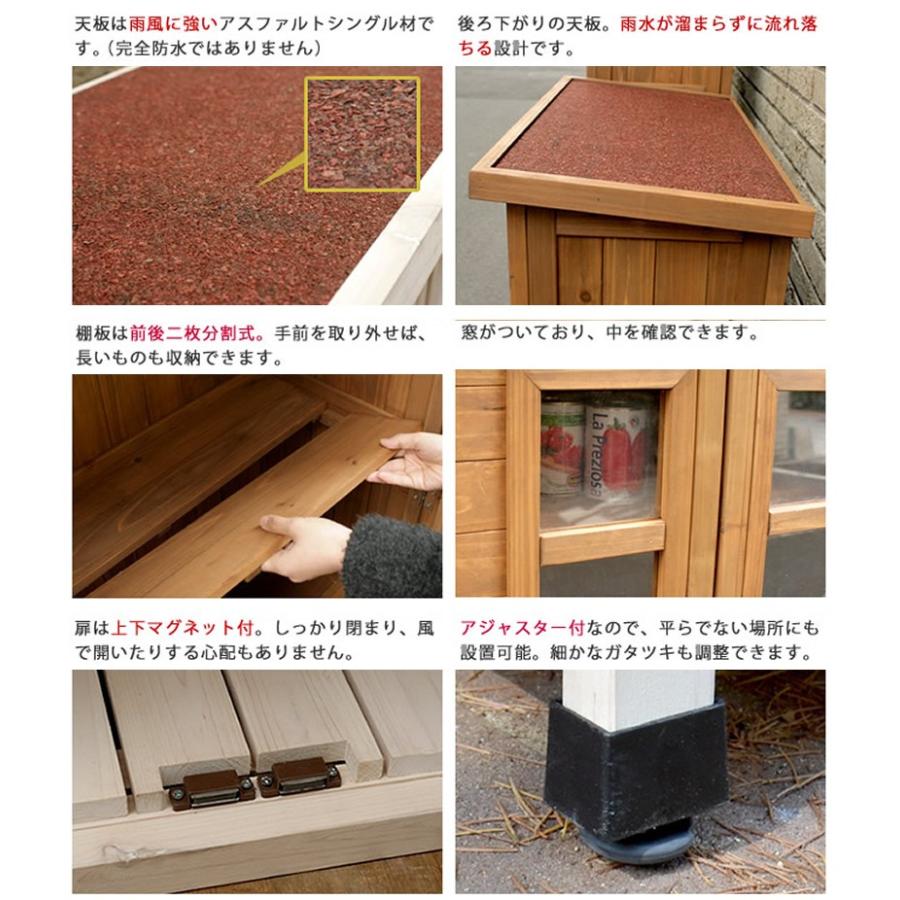 天板は雨風に強いアスファルトシングル材です。(完全防水ではありません)

後ろ下がりの天板。雨水が溜まらずに流れ落ちる設計です。

棚板は前後二枚分割式。手前を取り外せば、長いものも収納できます。

窓がついており、中を確認できます。

La Preziosa

扉は上下マグネット付。しっかり閉まり、風で開いたりする心配もありません。

アジャスター付なので、平らでない場所にも設置可能。細かなガタツキも調整できます。