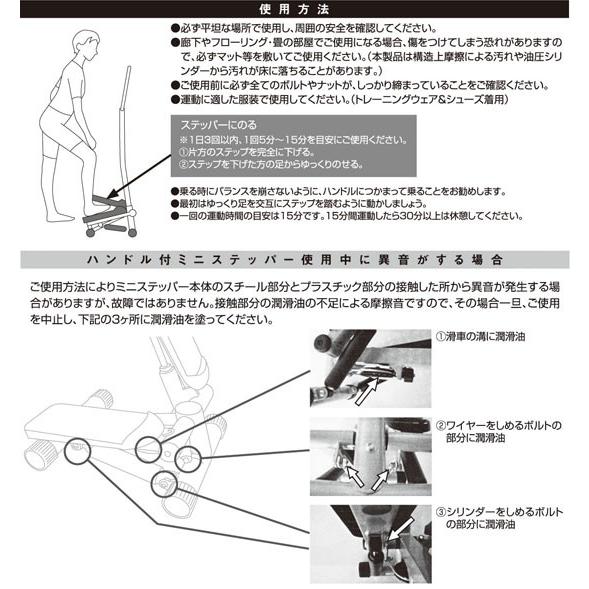 使用方法

●必ず平坦な場所で使用し、周囲の安全を確認してください。
●廊下やフローリング・畳の部屋でご使用になる場合、傷をつけてしまう恐れがありますので、必ずマット等を敷いてご使用ください。（本製品は構造上摩擦による汚れや油圧シリンダーから汚れが床に落ちることがあります。）
●ご使用前に必ず全てのボルトやナットが、しっかり締まっていることをご確認ください。
●運動に適した服装で使用してください。（トレーニングウェア&シューズ着用）

ステッパーにのる
※1日3回以内、1回5分～15分を目安にご使用ください。
①片方のステップを完全に下げる。
②ステップを下げた方の足からゆっくりのせる。

●乗る時にバランスを崩さないように、ハンドルにつかまって乗ることをお勧めします。
●最初はゆっくり足を交互にステップを踏むように動かしましょう。
●一回の運動時間の目安は15分です。15分間運動したら30分以上は休憩してください。

ハンドル付ミニステッパー使用中に異音がする場合

ご使用方法によりミニステッパー本体のスチール部分とプラスチック部分の接触した所から異音が発生する場合がありますが、故障ではありません。接触部分の潤滑油の不足による摩擦音ですので、その場合一旦、ご使用を中止し、下記の3ヶ所に潤滑油を塗ってください。

①滑車の溝に潤滑油

②ワイヤーをしめるボルトの部分に潤滑油

③シリンダーをしめるボルトの部分に潤滑油