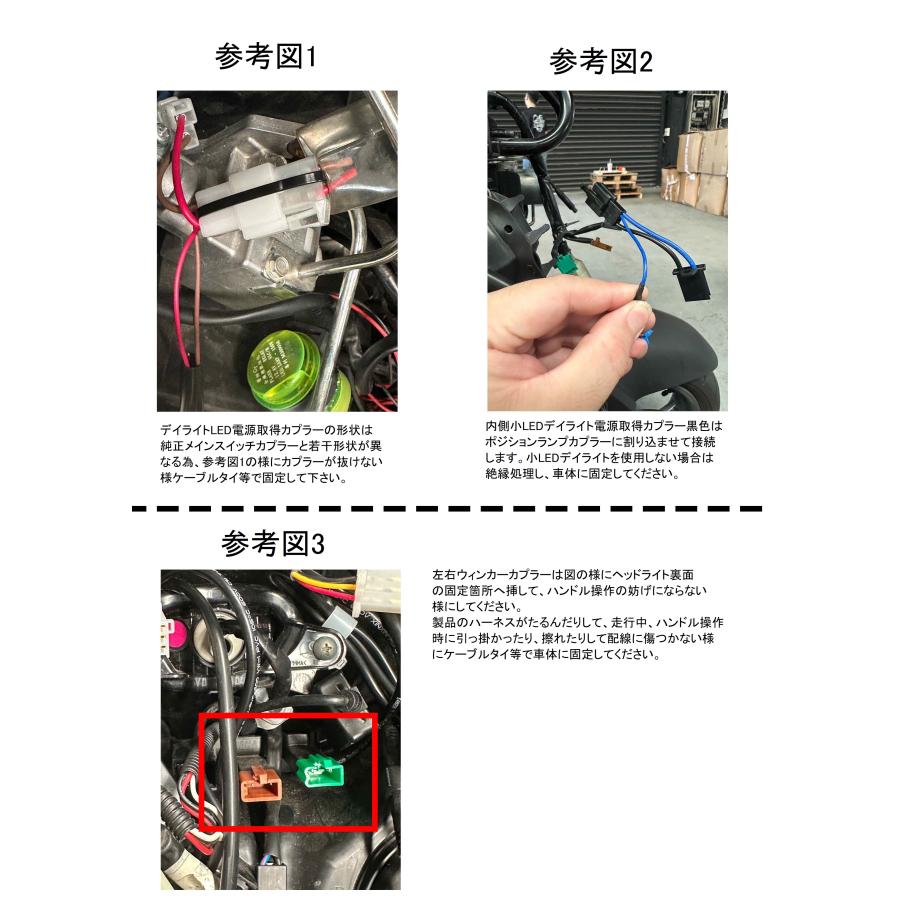 参考図1

デイライトLED電源取得カプラーの形状は純正メインスイッチカプラーと若干形状が異なる為、参考図1の様にカプラーが抜けない様ケーブルタイ等で固定して下さい。

参考図2

内側小LEDデイライト電源取得カプラー黒色はポジションランプカプラーに割り込ませて接続します。小LEDデイライトを使用しない場合は絶縁処理し、車体に固定してください。

参考図3

左右ウィンカーカプラーは図の様にヘッドライト裏面の固定箇所へ挿して、ハンドル操作の妨げにならない様にしてください。
製品のハーネスがたるんだりして、走行中、ハンドル操作時に引っ掛かったり、擦れたりして配線に傷つかない様にケーブルタイ等で車体に固定してください。