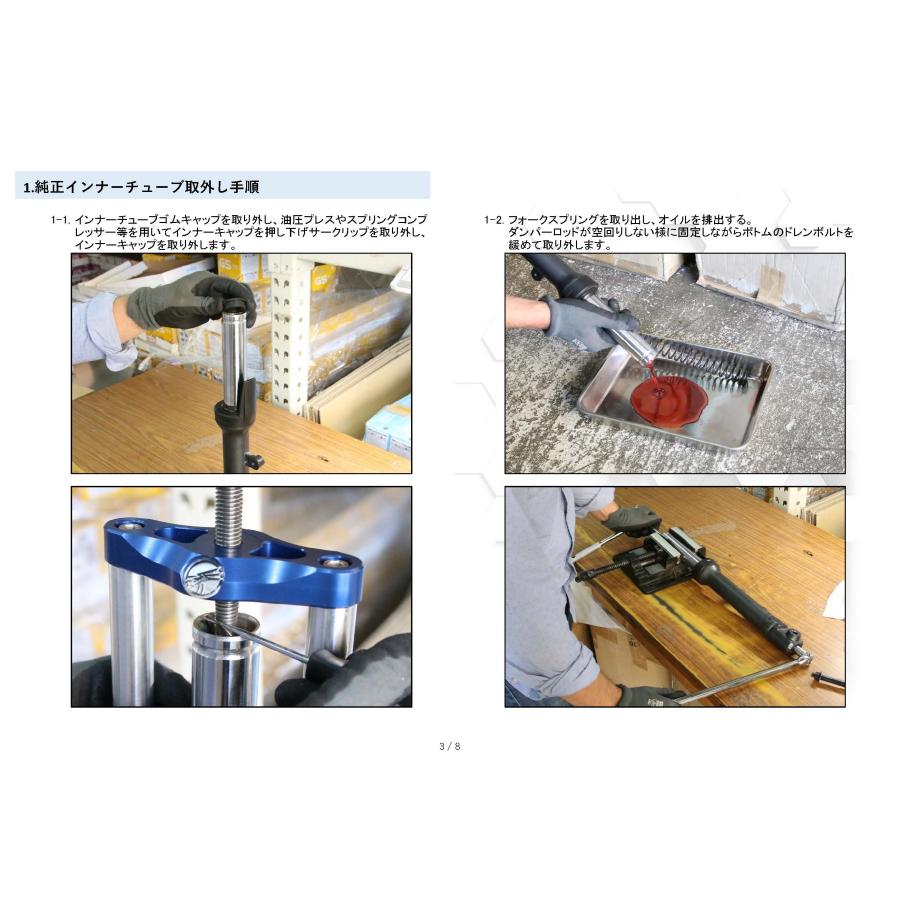 1.純正インナーチューブ取外し手順

1-1. インナーチューブゴムキャップを取り外し、油圧プレスやスプリングコンプレッサー等を用いてインナーキャップを押し下げサークリップを取り外し、インナーキャップを取り外します。

1-2. フォークスプリングを取り出し、オイルを排出する。
ダンパーロッドが空回りしない様に固定しながらボトムのドレンボルトを緩めて取り外します。

3 / 8