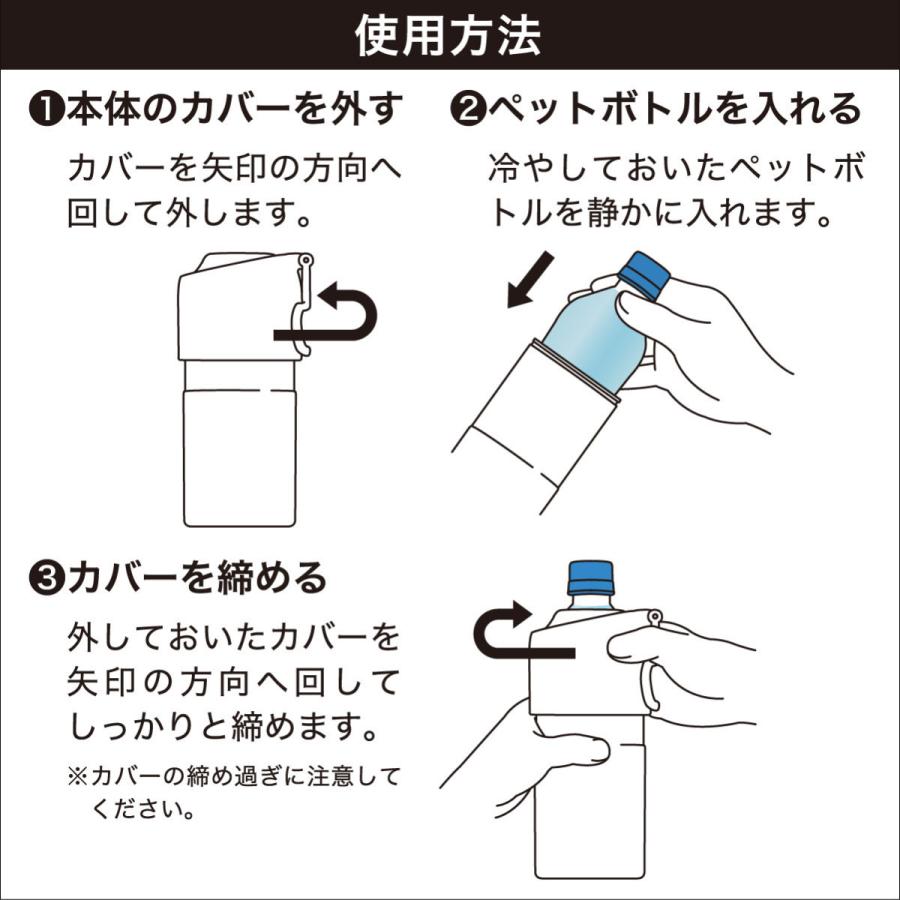 使用方法

❶本体のカバーを外す

カバーを矢印の方向へ回して外します。

❷ペットボトルを入れる

冷やしておいたペットボトルを静かに入れます。

❸カバーを締める

外しておいたカバーを矢印の方向へ回してしっかりと締めます。

※カバーの締め過ぎに注意してください。