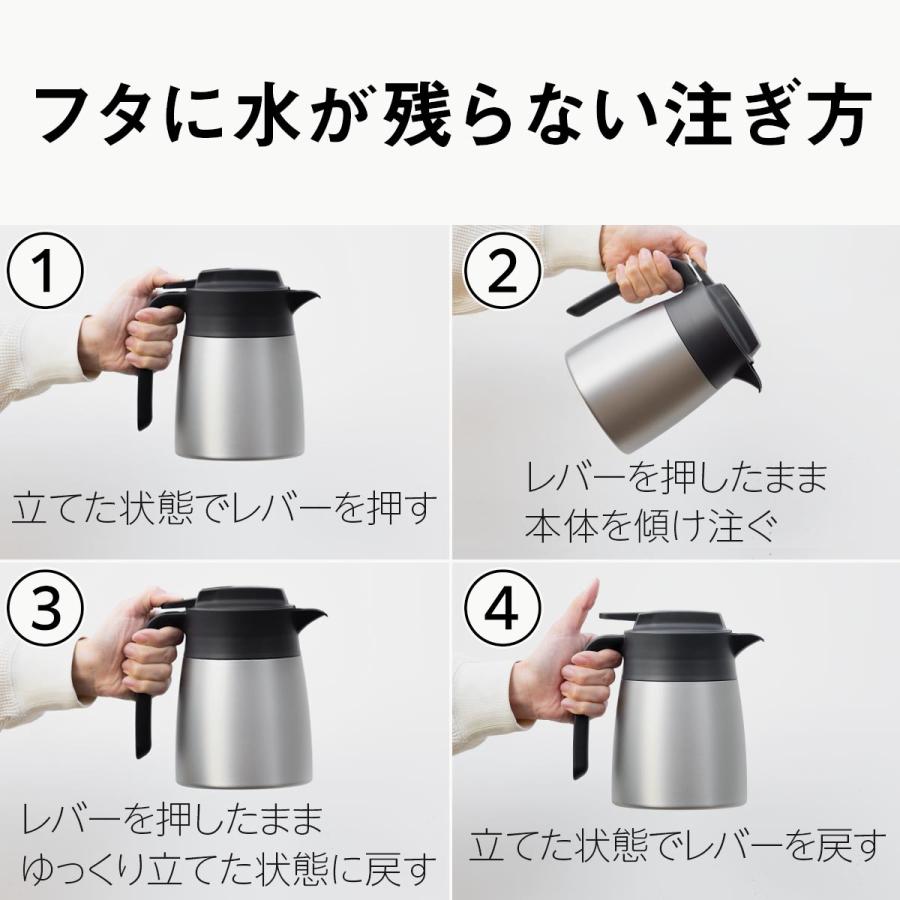 フタに水が残らない注ぎ方

①
立てた状態でレバーを押す

②
レバーを押したまま
本体を傾け注ぐ

③
レバーを押したまま
ゆっくり立てた状態に戻す

④
立てた状態でレバーを戻す