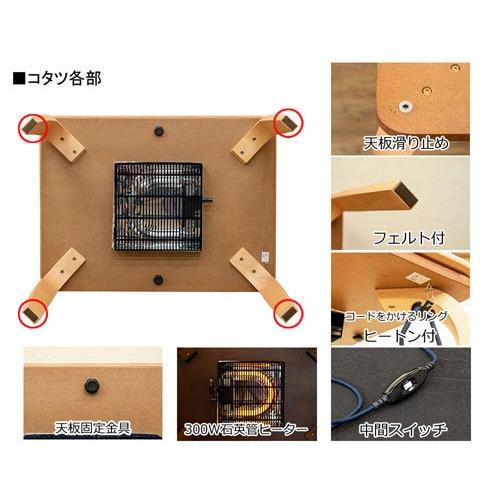 ■コタツ各部

天板滑り止め

フェルト付

コードをかけるリング
ヒートン付

天板固定金具

300W石英管ヒーター

中間スイッチ