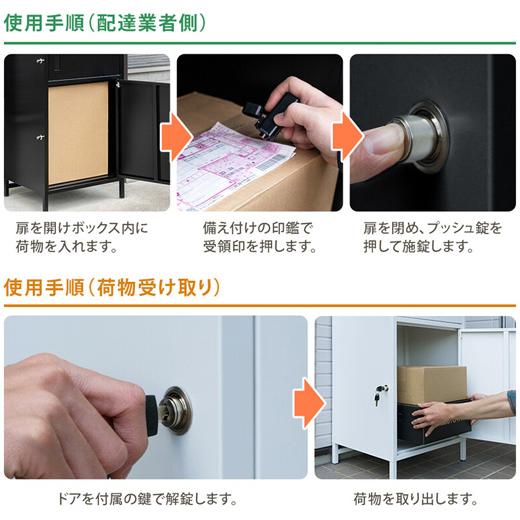 使用手順（配達業者側）

扉を開けボックス内に荷物を入れます。

備え付けの印鑑で受領印を押します。

扉を閉め、プッシュ錠を押して施錠します。

使用手順（荷物受け取り）

ドアを付属の鍵で解錠します。

荷物を取り出します。