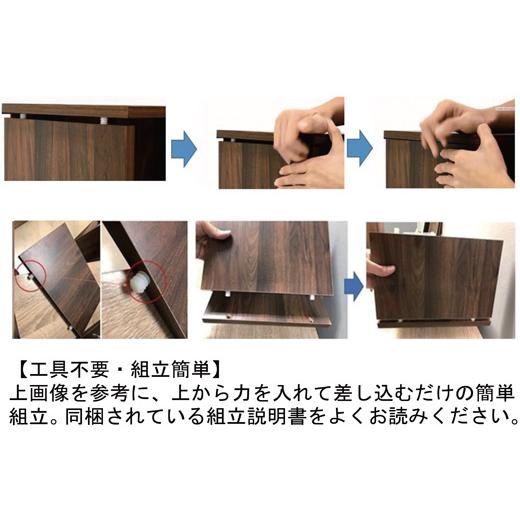 【工具不要・組立簡単】
上画像を参考に、上から力を入れて差し込むだけの簡単組立。同梱されている組立説明書をよくお読みください。