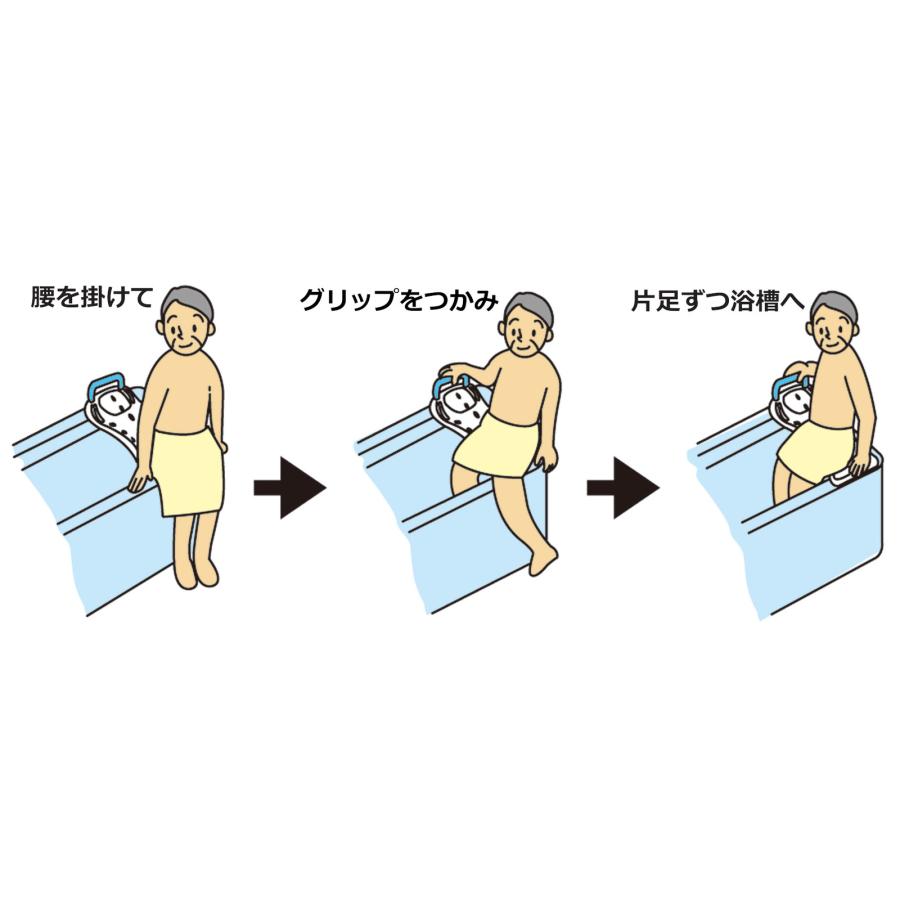 腰を掛けて

グリップをつかみ

片足ずつ浴槽へ