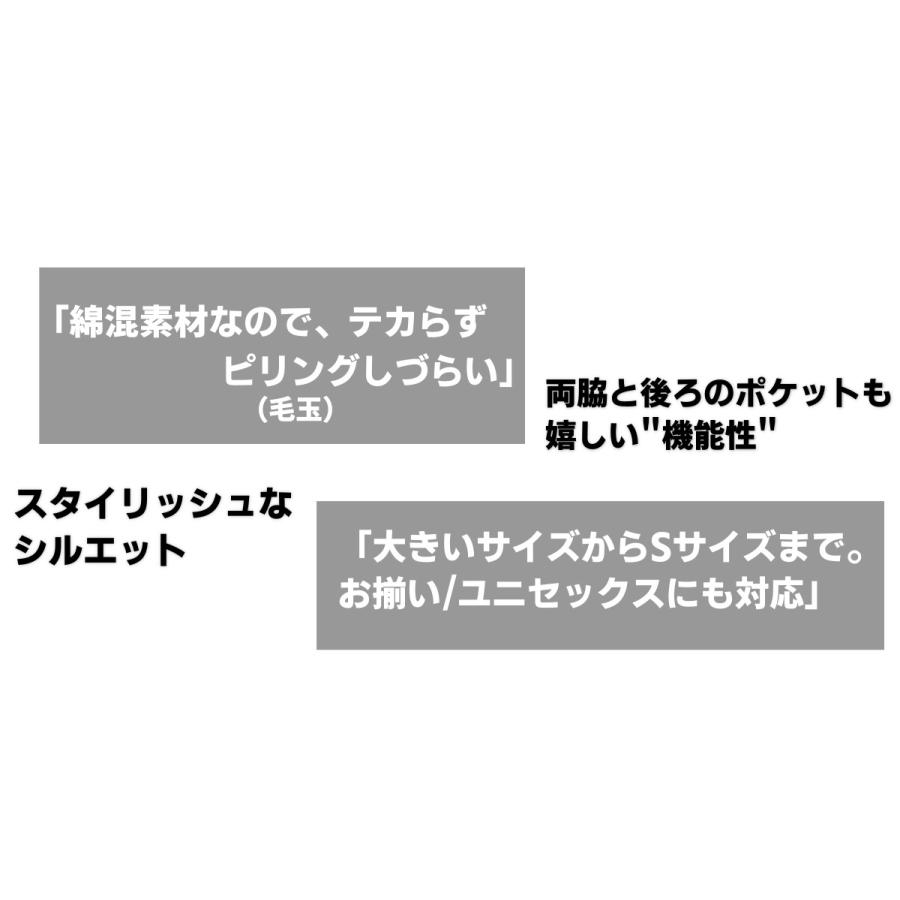 「綿混素材なので、テカらず
ピリングしづらい」
(毛玉)

両脇と後ろのポケットも
嬉しい"機能性"

スタイリッシュな
シルエット

「大きいサイズからSサイズまで。
お揃い/ユニセックスにも対応」