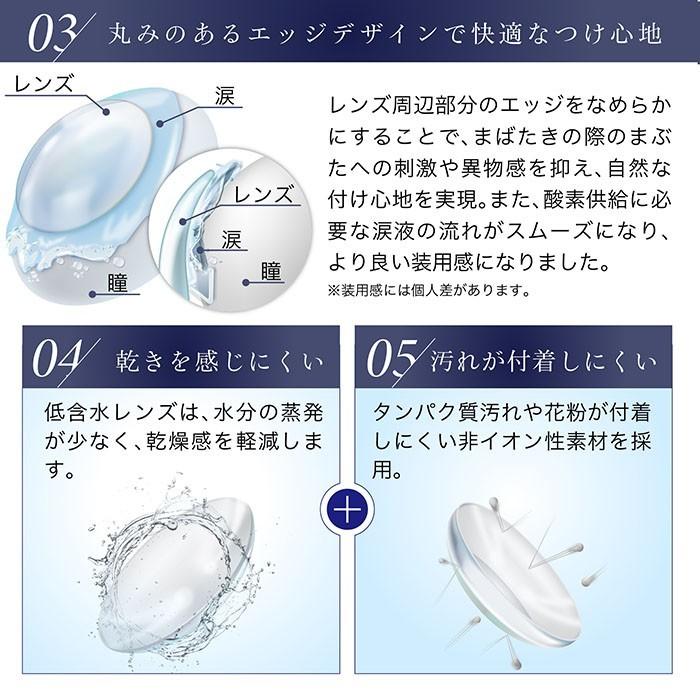 03 丸みのあるエッジデザインで快適なつけ心地

レンズ
涙
レンズ
涙
瞳
瞳

レンズ周辺部分のエッジをなめらかにすることで、まばたきの際のまぶたへの刺激や異物感を抑え、自然な付け心地を実現。また、酸素供給に必要な涙液の流れがスムーズになり、より良い装用感になりました。
※装用感には個人差があります。

04 乾きを感じにくい

低含水レンズは、水分の蒸発が少なく、乾燥感を軽減します。

+

05 汚れが付着しにくい

タンパク質汚れや花粉が付着しにくい非イオン性素材を採用。