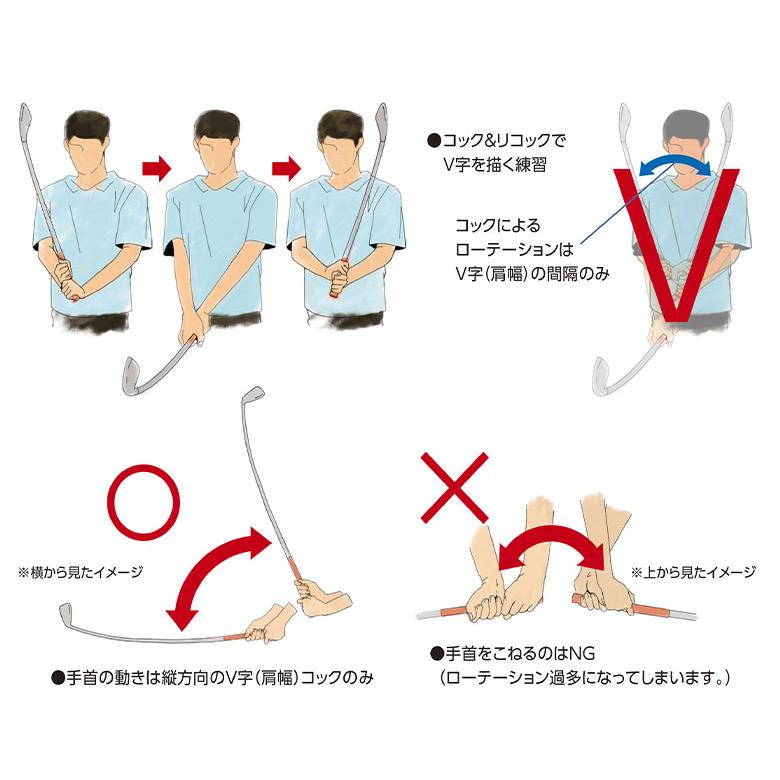 ●コック&リコックで
V字を描く練習

コックによる
ローテーションは
V字（肩幅）の間隔のみ

V

○

※横から見たイメージ

●手首の動きは縦方向のV字（肩幅）コックのみ

×

※上から見たイメージ

●手首をこねるのはNG
（ローテーション過多になってしまいます。）