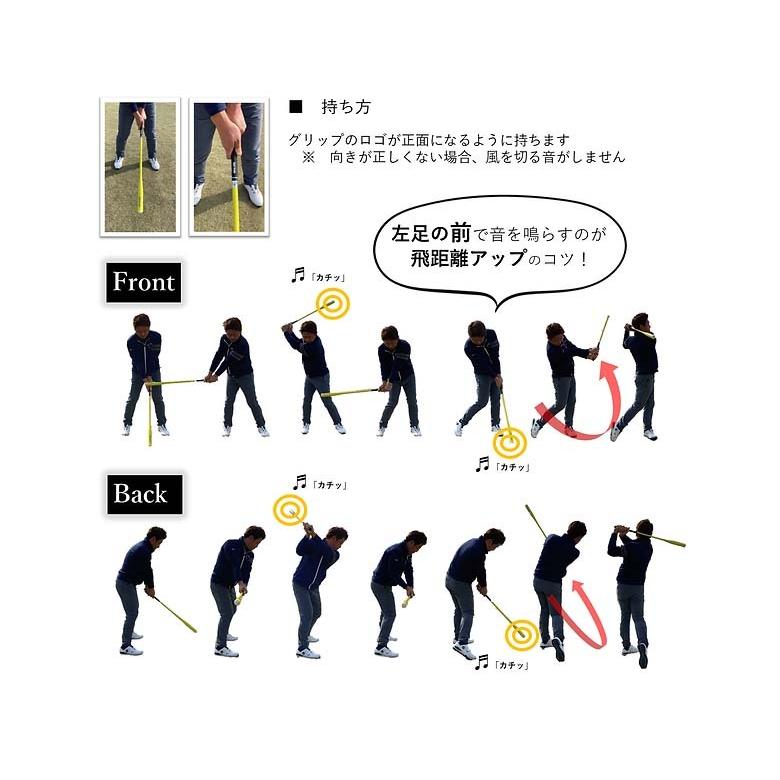 ■ 持ち方

グリップのロゴが正面になるように持ちます
※ 向きが正しくない場合、風を切る音がしません

左足の前で音を鳴らすのが飛距離アップのコツ！

Front

♬「カチッ」

♬「カチッ」

Back

♬「カチッ」

♬「カチッ」