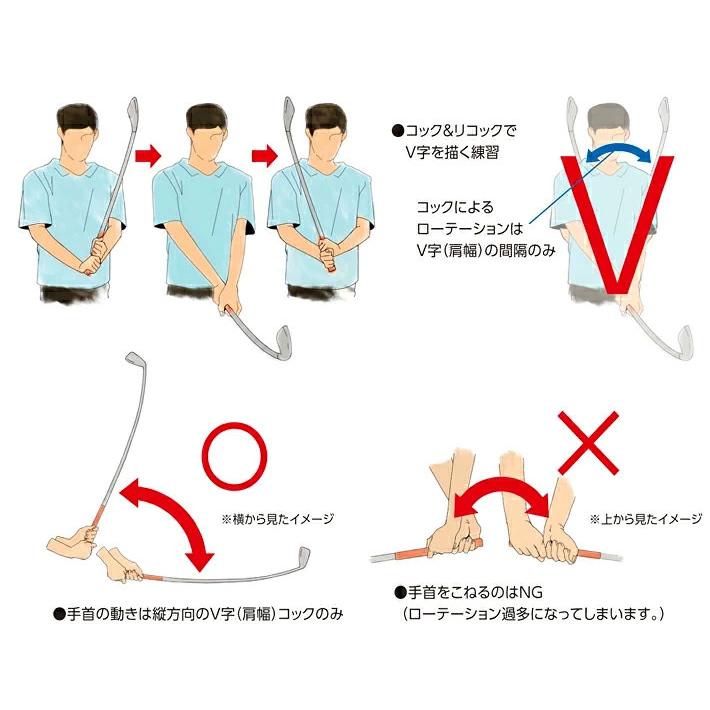 ●コック&リコックで
V字を描く練習

コックによる
ローテーションは
V字（肩幅）の間隔のみ

※横から見たイメージ

●手首の動きは縦方向のV字（肩幅）コックのみ

※上から見たイメージ

●手首をこねるのはNG
（ローテーション過多になってしまいます。）