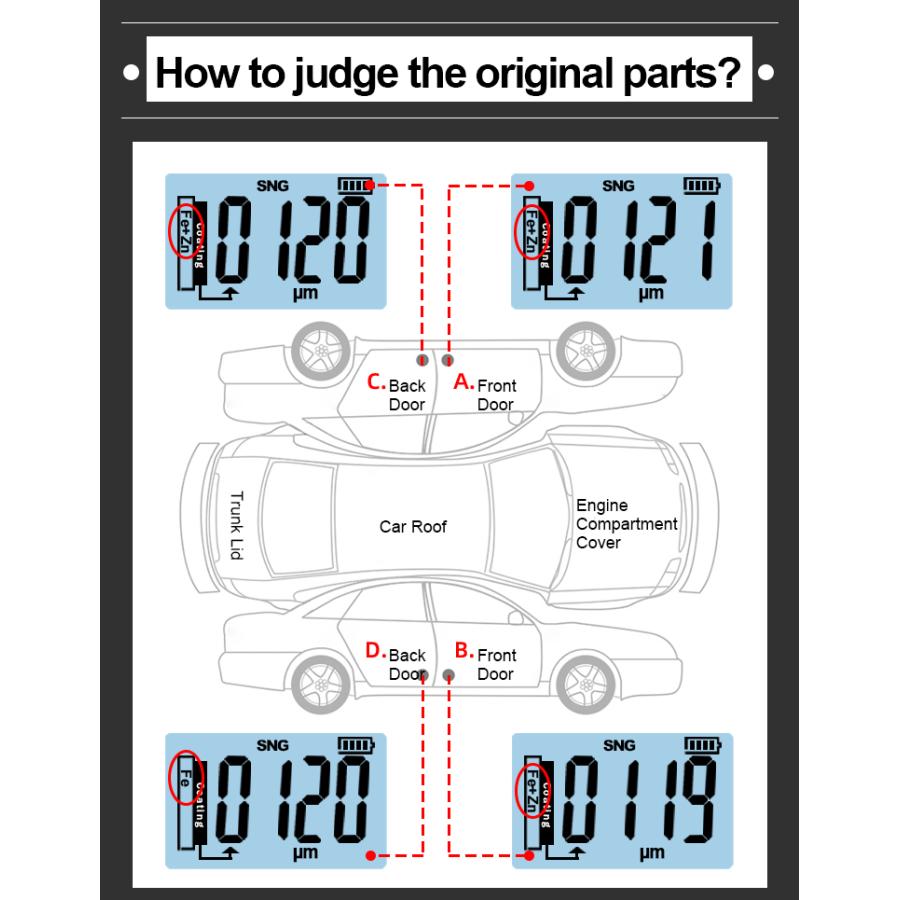 How to judge the original parts?

SNG
Fe+Zn
Coating
0120
µm

SNG
Fe+Zn
Coating
0121
µm

C. Back Door
A. Front Door

Trunk Lid
Car Roof
Engine Compartment Cover

D. Back Door
B. Front Door

SNG
Fe
Coating
0120
µm

SNG
Fe+Zn
Coating
0119
µm