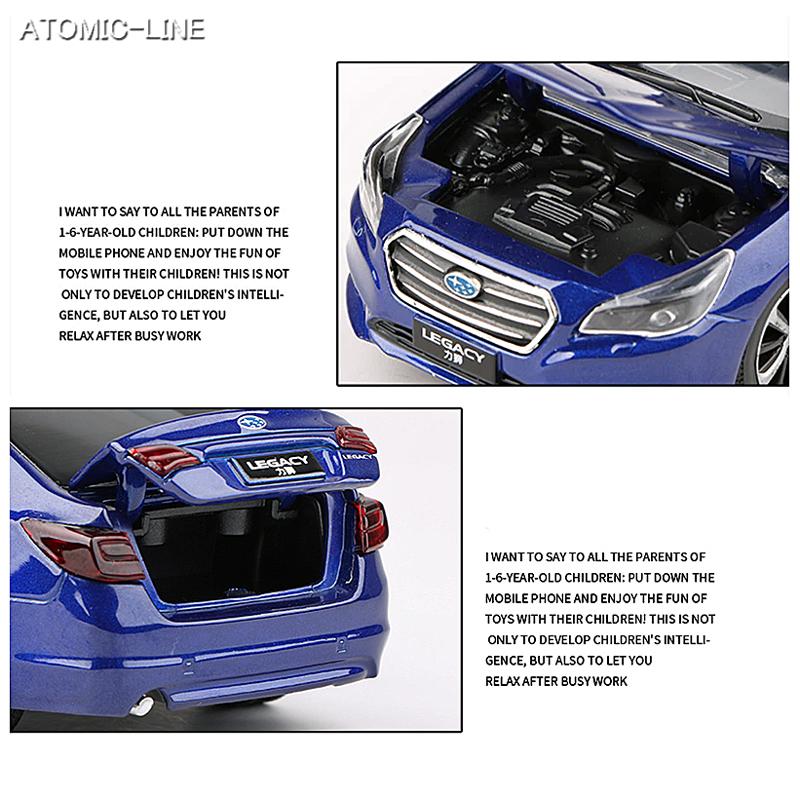 ATOMIC-LINE

I WANT TO SAY TO ALL THE PARENTS OF 1-6-YEAR-OLD CHILDREN: PUT DOWN THE MOBILE PHONE AND ENJOY THE FUN OF TOYS WITH THEIR CHILDREN! THIS IS NOT ONLY TO DEVELOP CHILDREN'S INTELLIGENCE, BUT ALSO TO LET YOU RELAX AFTER BUSY WORK

LEGACY
力狮

LEGACY
力狮
LEGACY

I WANT TO SAY TO ALL THE PARENTS OF 1-6-YEAR-OLD CHILDREN: PUT DOWN THE MOBILE PHONE AND ENJOY THE FUN OF TOYS WITH THEIR CHILDREN! THIS IS NOT ONLY TO DEVELOP CHILDREN'S INTELLIGENCE, BUT ALSO TO LET YOU RELAX AFTER BUSY WORK