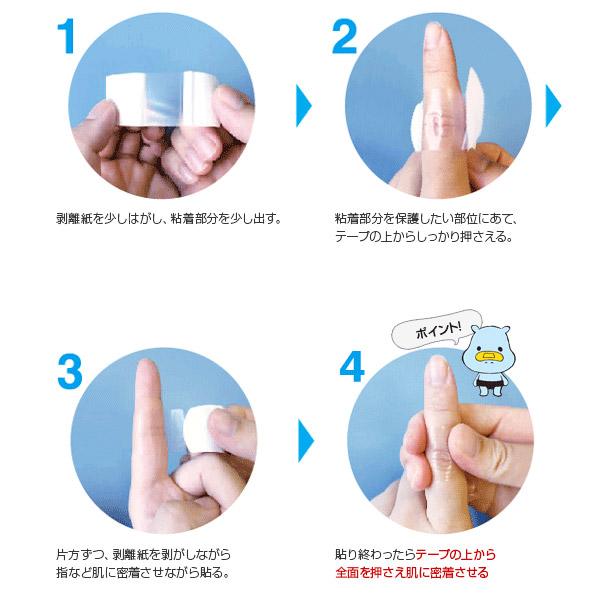 1

剥離紙を少しはがし、粘着部分を少し出す。

2

粘着部分を保護したい部位にあて、テープの上からしっかり押さえる。

3

片方ずつ、剥離紙を剥がしながら指など肌に密着させながら貼る。

ポイント!

4

貼り終わったらテープの上から全面を押さえ肌に密着させる