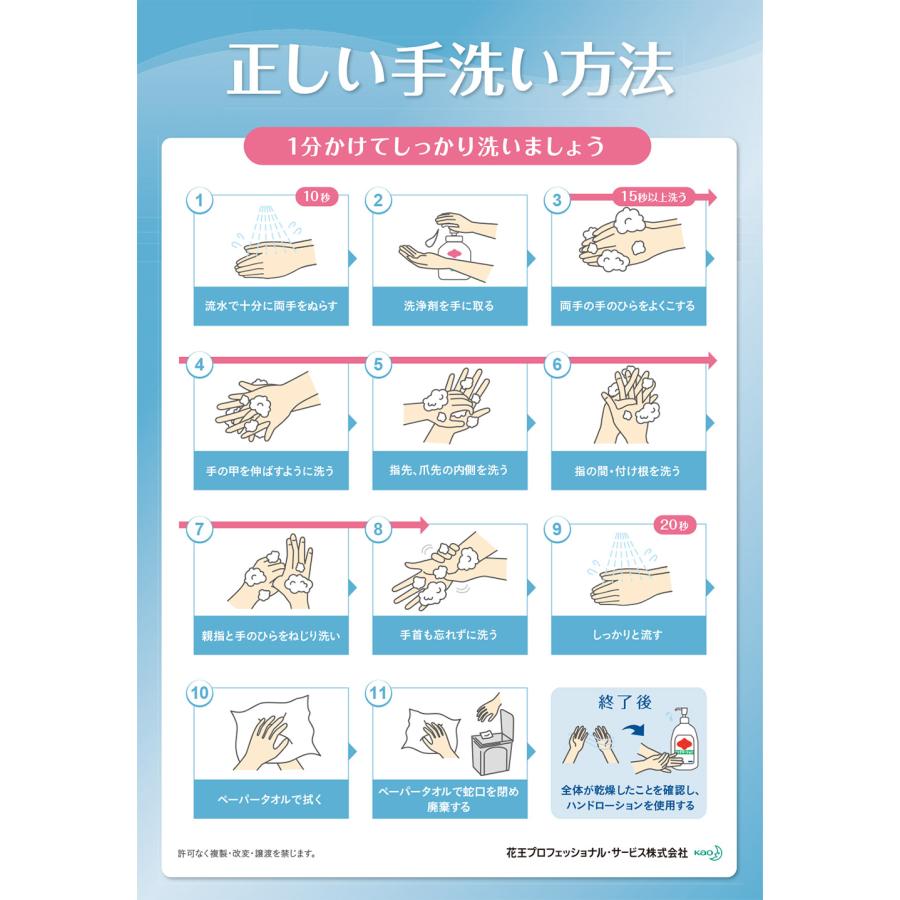 正しい手洗い方法

1分かけてしっかり洗いましょう

1
10秒
流水で十分に両手をぬらす

2
洗浄剤を手に取る

3
15秒以上洗う
両手の手のひらをよくこする

4
手の甲を伸ばすように洗う

5
指先、爪先の内側を洗う

6
指の間・付け根を洗う

7
親指と手のひらをねじり洗い

8
手首も忘れずに洗う

9
20秒
しっかりと流す

10
ペーパータオルで拭く

11
ペーパータオルで蛇口を閉め廃棄する

終了後
全体が乾燥したことを確認し、ハンドローションを使用する

許可なく複製・改変・譲渡を禁じます。

花王プロフェッショナル・サービス株式会社 Kao