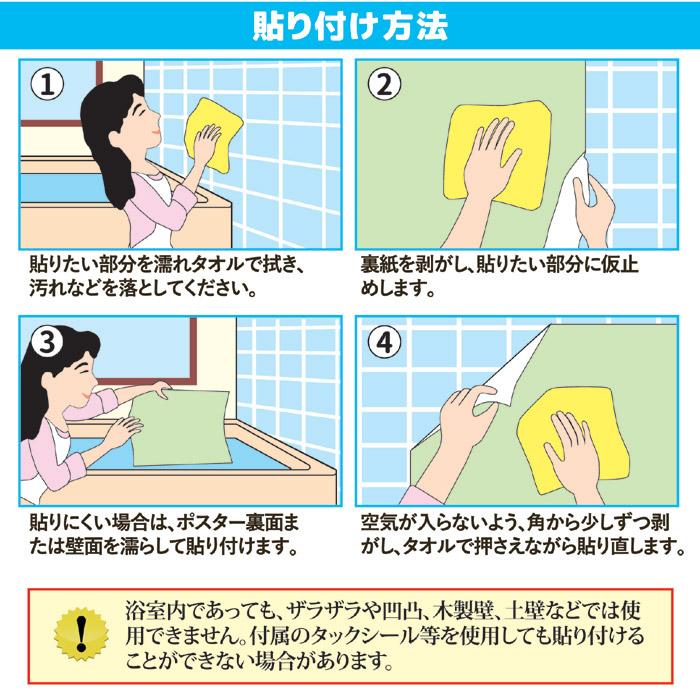 貼り付け方法

①

貼りたい部分を濡れタオルで拭き、汚れなどを落としてください。

②

裏紙を剥がし、貼りたい部分に仮止めします。

③

貼りにくい場合は、ポスター裏面または壁面を濡らして貼り付けます。

④

空気が入らないよう、角から少しずつ剥がし、タオルで押さえながら貼り直します。

!

浴室内であっても、ザラザラや凹凸、木製壁、土壁などでは使用できません。付属のタックシール等を使用しても貼り付けることができない場合があります。