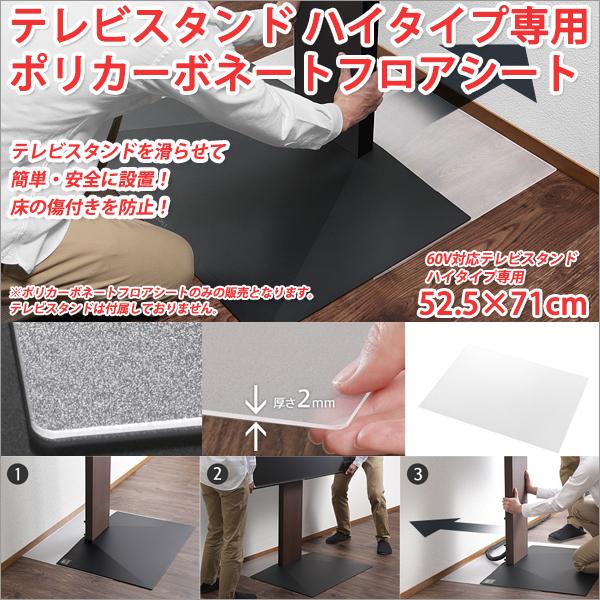 テレビスタンド ハイタイプ専用
ポリカーボネートフロアシート

テレビスタンドを滑らせて
簡単・安全に設置！
床の傷付きを防止！

60V対応テレビスタンド
ハイタイプ専用
52.5×71cm

※ポリカーボネートフロアシートのみの販売となります。
テレビスタンドは付属しておりません。

厚さ2mm

1

2

3