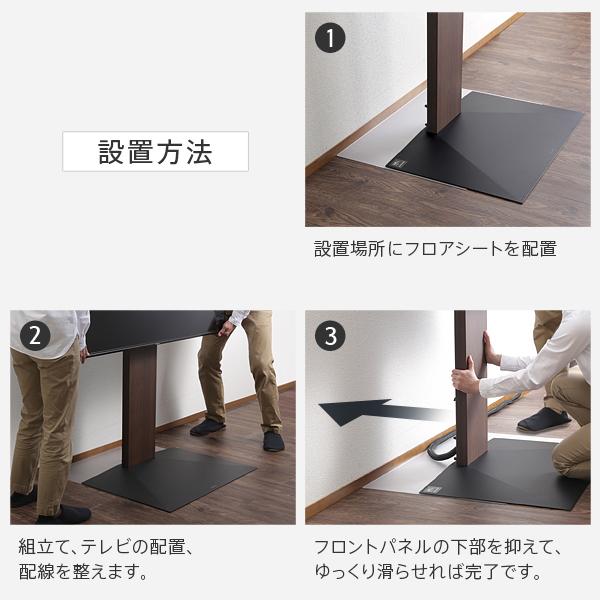 設置方法

1

設置場所にフロアシートを配置

2

組立て、テレビの配置、配線を整えます。

3

フロントパネルの下部を抑えて、ゆっくり滑らせれば完了です。