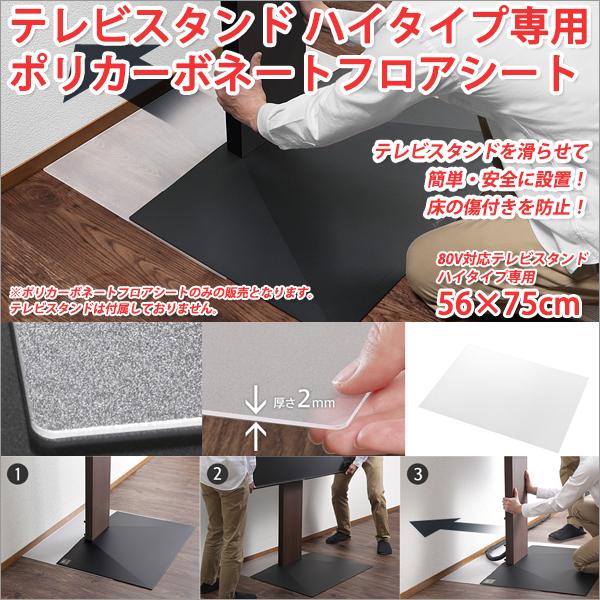 テレビスタンド ハイタイプ専用
ポリカーボネートフロアシート

テレビスタンドを滑らせて
簡単・安全に設置！
床の傷付きを防止！

80V対応テレビスタンド
ハイタイプ専用
56×75cm

※ポリカーボネートフロアシートのみの販売となります。
テレビスタンドは付属しておりません。

厚さ2mm

1

2

3