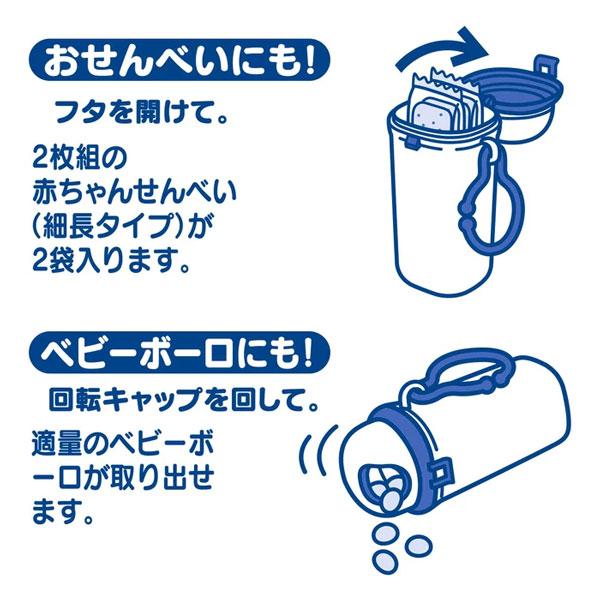 おせんべいにも!

フタを開けて。

2枚組の赤ちゃんせんべい(細長タイプ)が2袋入ります。

ベビーボーロにも!

回転キャップを回して。

適量のベビーボーロが取り出せます。